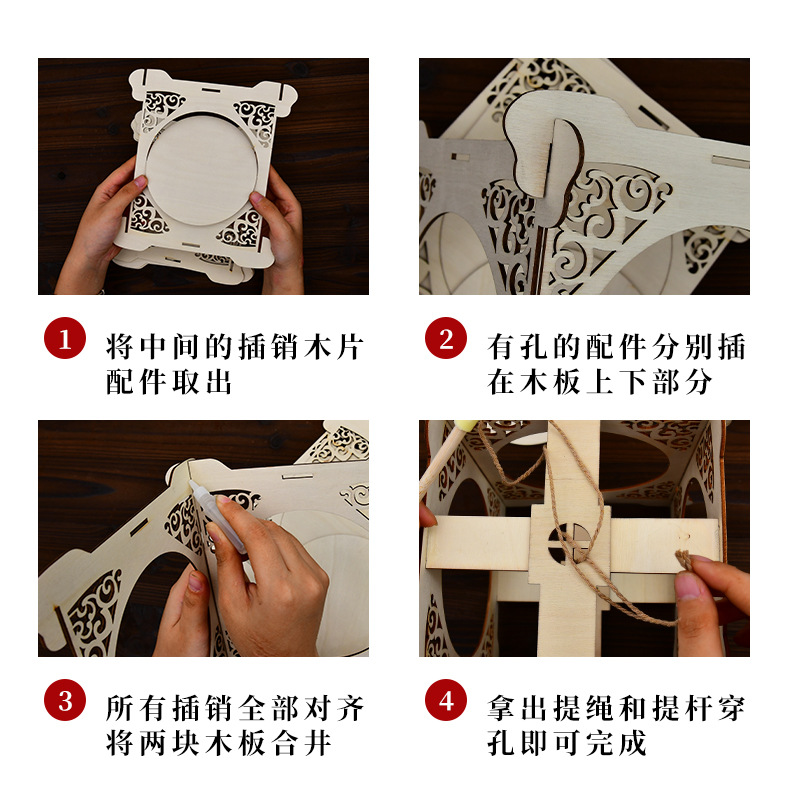 1 将中间的插销木片配件取出

2 有孔的配件分别插在木板上下部分

3 所有插销全部对齐将两块木板合井

4 拿出提绳和提杆穿孔即可完成