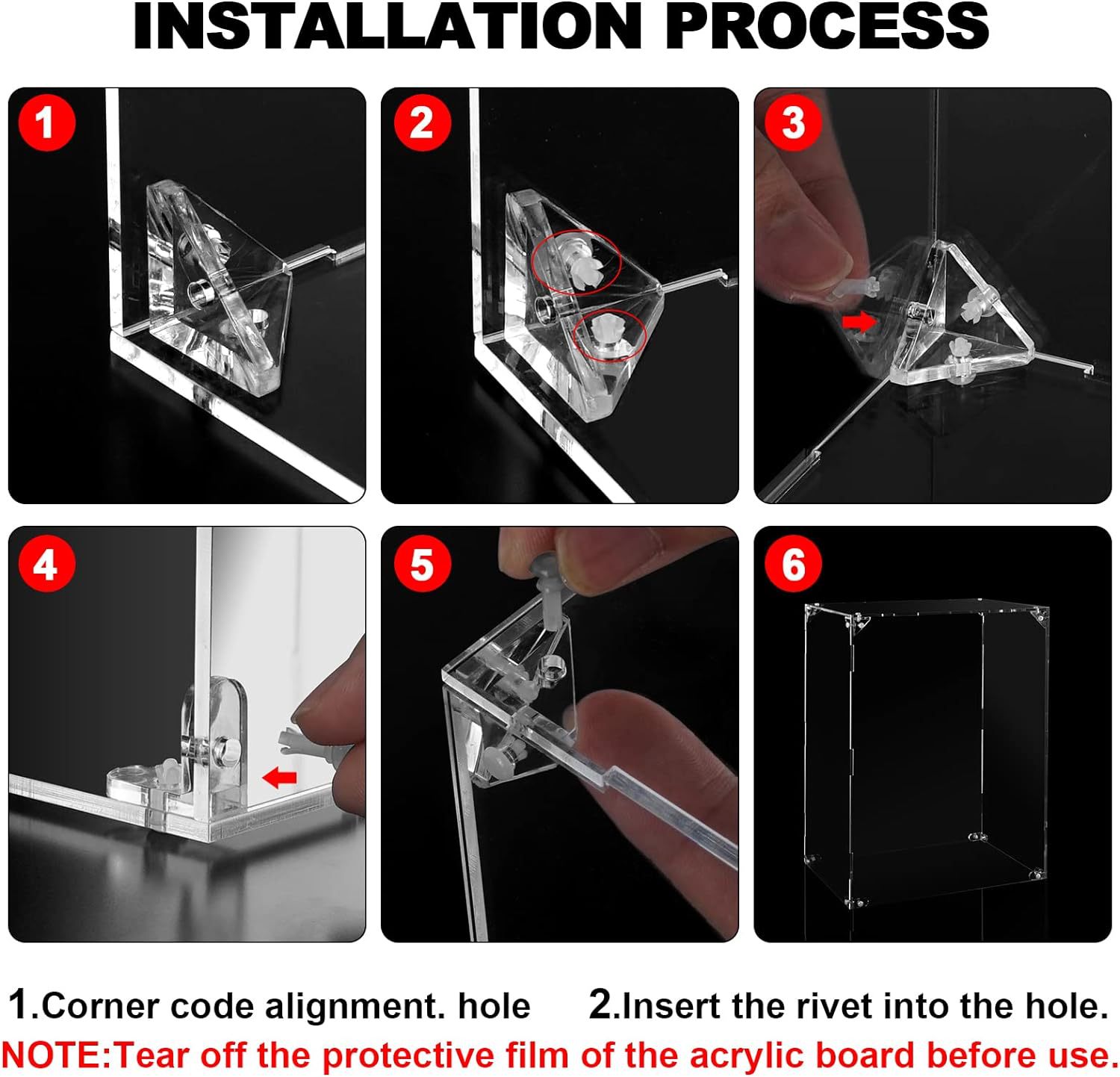 INSTALLATION PROCESS

1

2

3

4

5

6

1.Corner code alignment. hole 2.Insert the rivet into the hole.

NOTE:Tear off the protective film of the acrylic board before use.