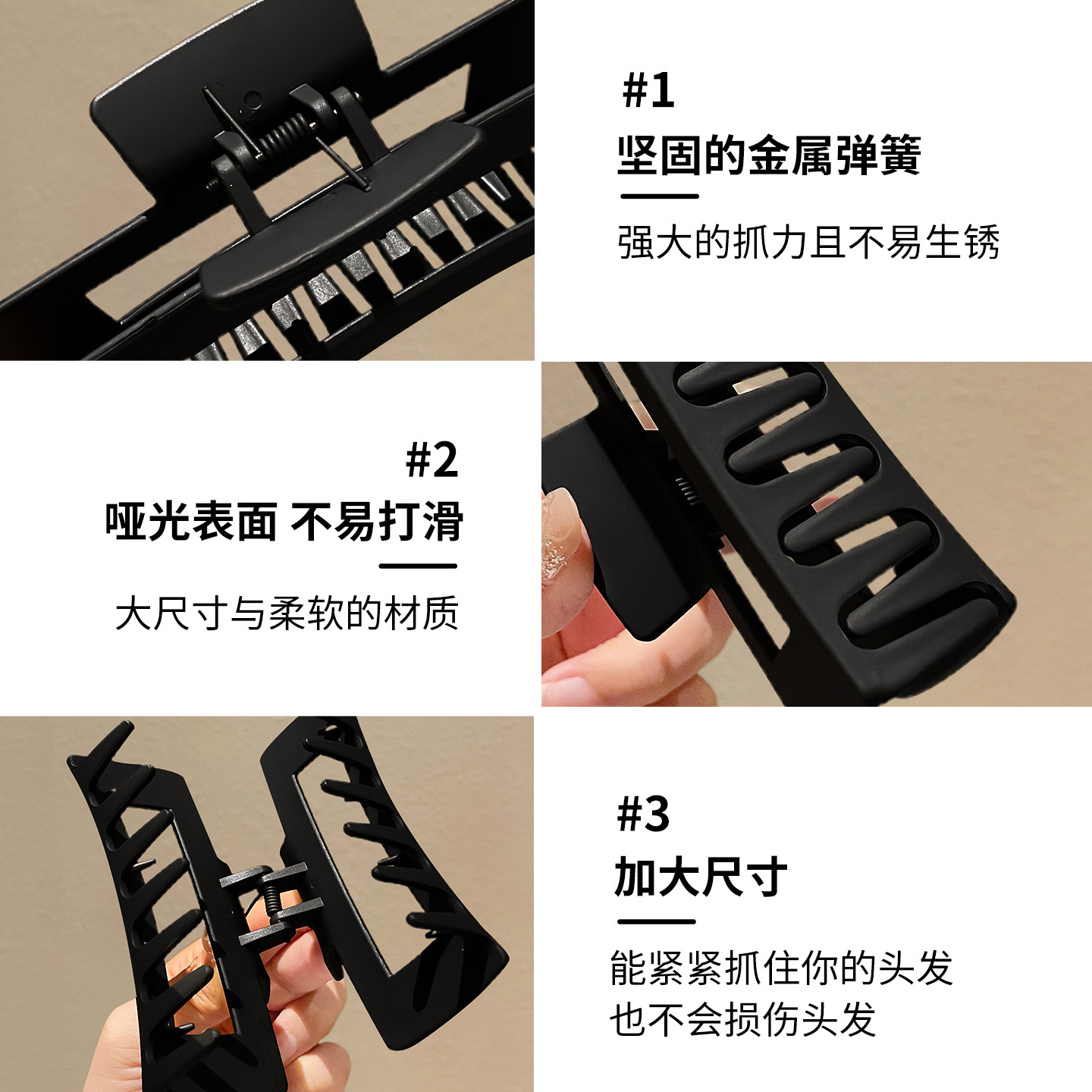 #1
坚固的金属弹簧

强大的抓力且不易生锈

#2
哑光表面 不易打滑

大尺寸与柔软的材质

#3
加大尺寸

能紧紧抓住你的头发
也不会损伤头发