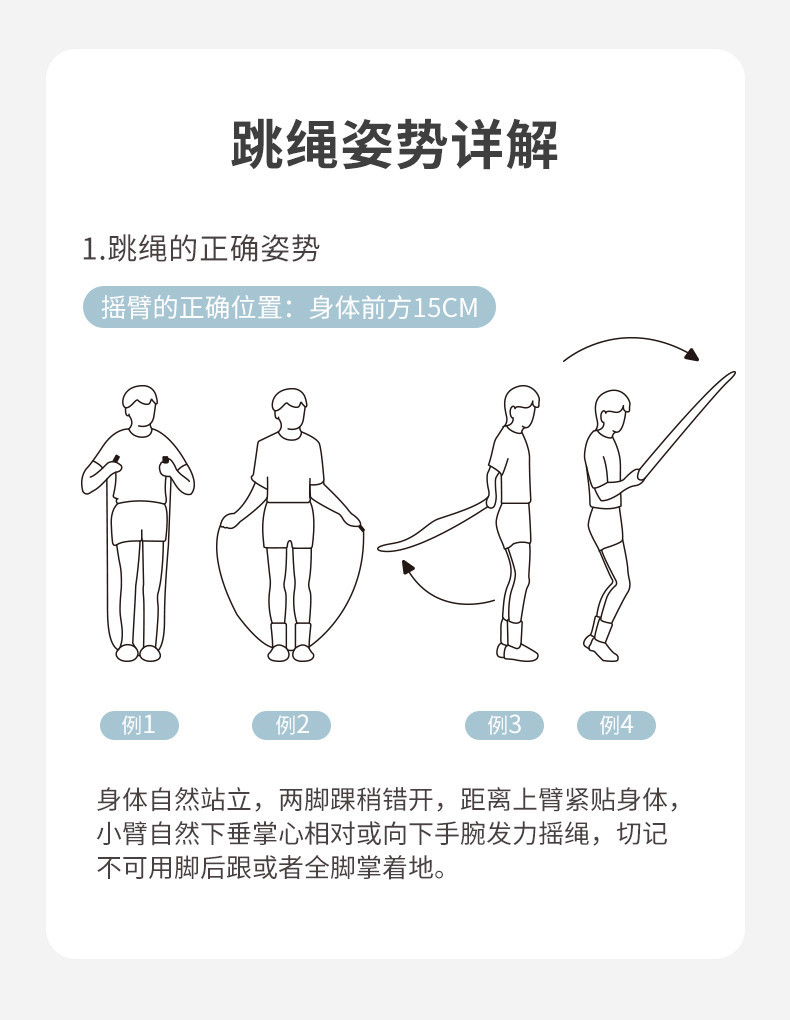 跳绳姿势详解

1.跳绳的正确姿势

摇臂的正确位置：身体前方15CM

例1

例2

例3

例4

身体自然站立，两脚踝稍错开，距离上臂紧贴身体，小臂自然下垂掌心相对或向下手腕发力摇绳，切记不可用脚后跟或者全脚掌着地。