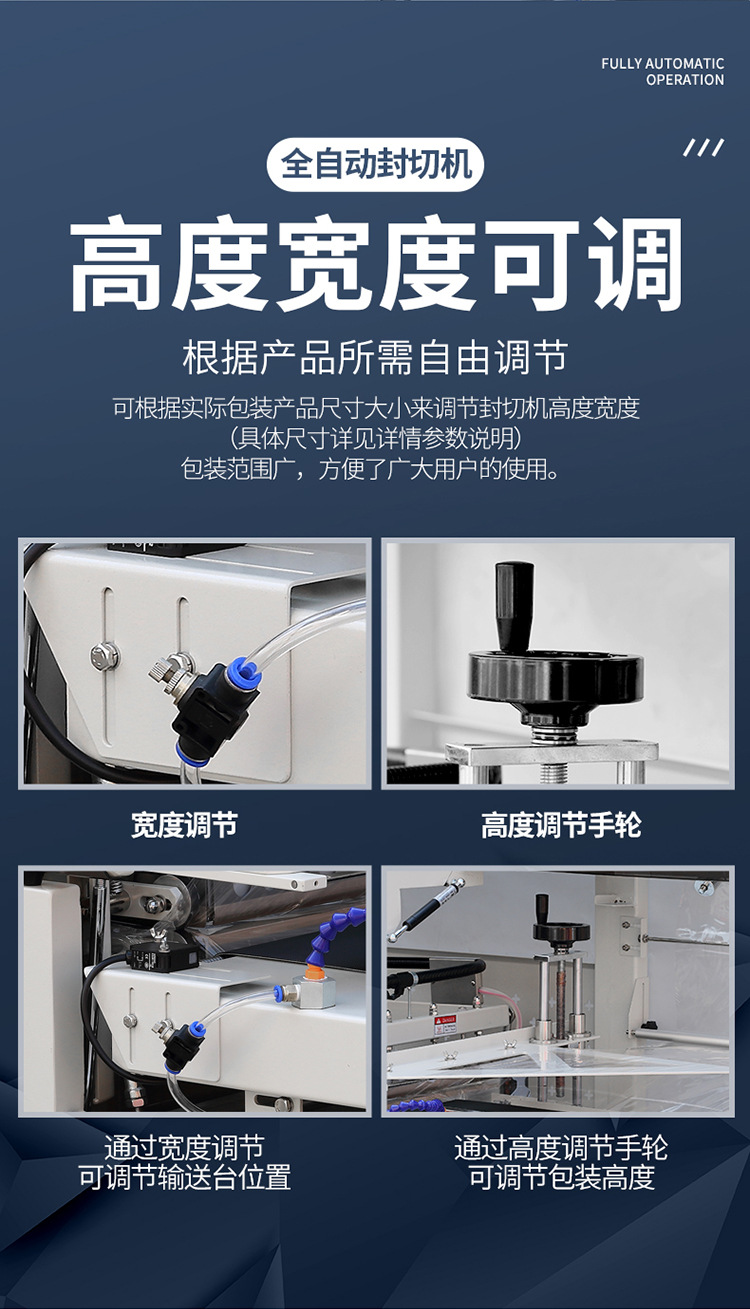 FULLY AUTOMATIC OPERATION

///

全自动封切机

高度宽度可调

根据产品所需自由调节

可根据实际包装产品尺寸大小来调节封切机高度宽度
（具体尺寸详见详情参数说明）
包装范围广，方便了广大用户的使用。

宽度调节

高度调节手轮

通过宽度调节
可调节输送台位置

通过高度调节手轮
可调节包装高度