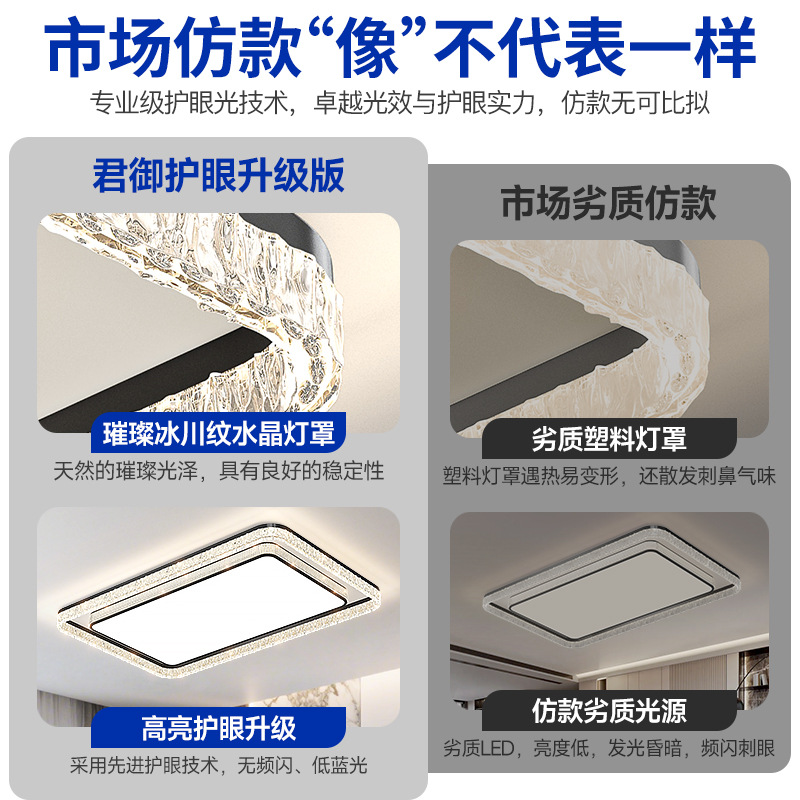 市场仿款“像”不代表一样

专业级护眼光技术，卓越光效与护眼实力，仿款无可比拟

君御护眼升级版

璀璨冰川纹水晶灯罩

天然的璀璨光泽，具有良好的稳定性

高亮护眼升级

采用先进护眼技术，无频闪、低蓝光

市场劣质仿款

劣质塑料灯罩

塑料灯罩遇热易变形，还散发刺鼻气味

仿款劣质光源

劣质LED，亮度低，发光昏暗，频闪刺眼