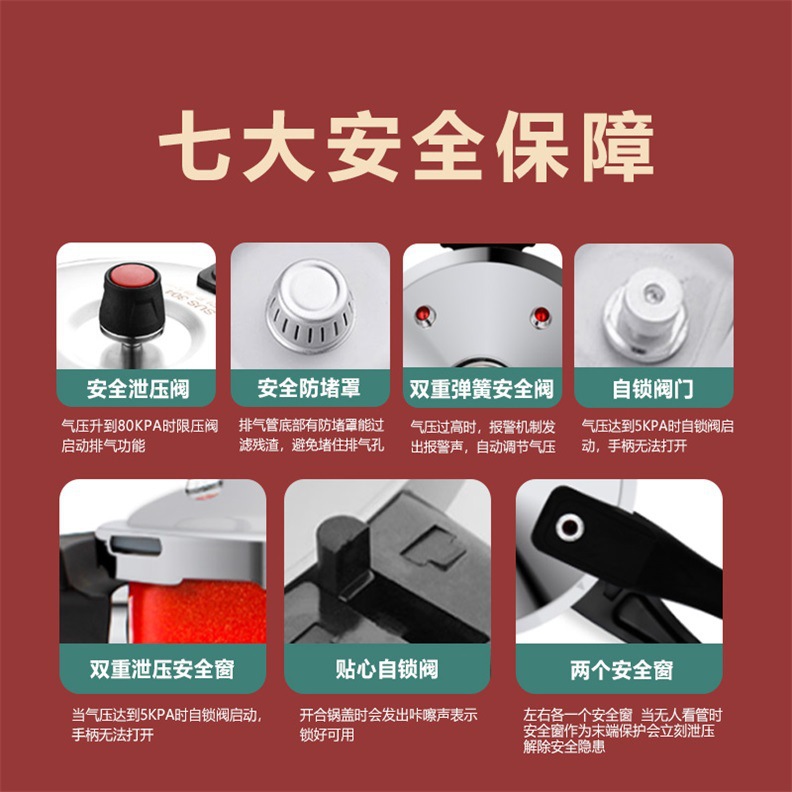 七大安全保障

SUS 304

安全泄压阀

气压升到80KPA时限压阀启动排气功能

安全防堵罩

排气管底部有防堵罩能过滤残渣，避免堵住排气孔

双重弹簧安全阀

气压过高时，报警机制发出报警声，自动调节气压

自锁阀门

气压达到5KPA时自锁阀启动，手柄无法打开

双重泄压安全窗

当气压达到5KPA时自锁阀启动，手柄无法打开

贴心自锁阀

开合锅盖时会发出咔嚓声表示锁好可用

两个安全窗

左右各一个安全窗 当无人看管时安全窗作为末端保护会立刻泄压解除安全隐患