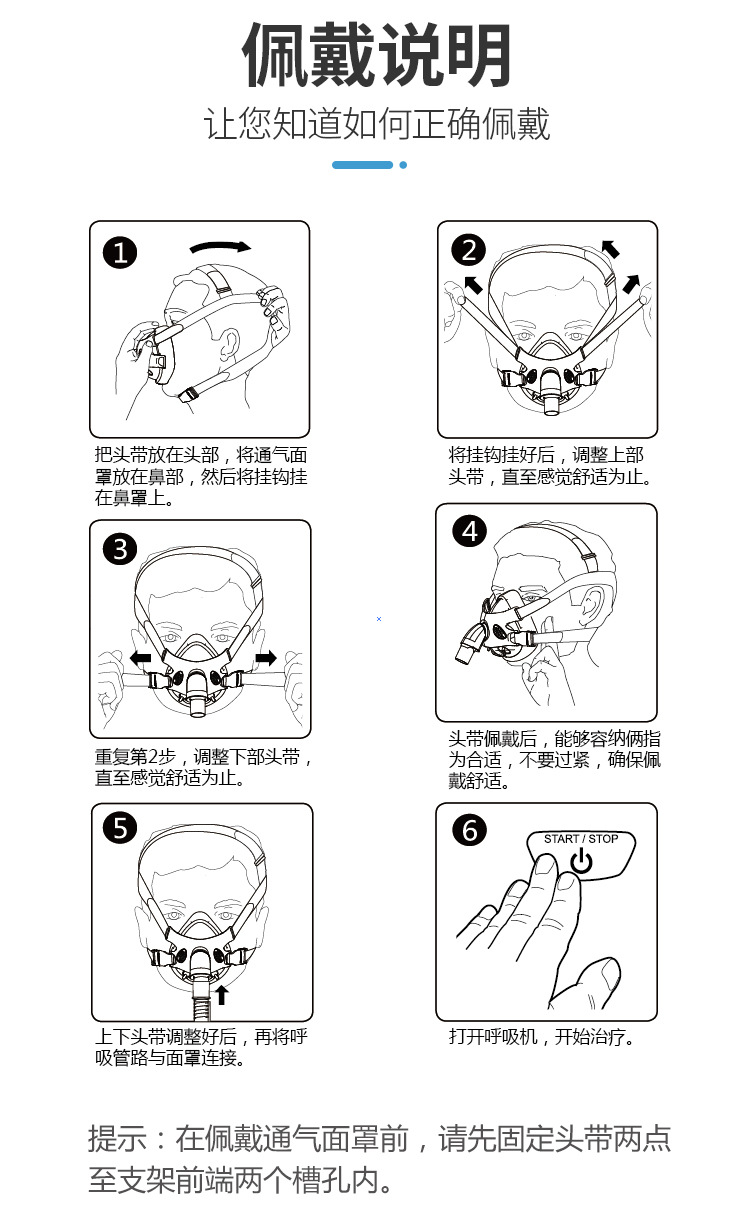 佩戴说明

让您知道如何正确佩戴

1

把头带放在头部，将通气面罩放在鼻部，然后将挂钩挂在鼻罩上。

2

将挂钩挂好后，调整上部头带，直至感觉舒适为止。

3

重复第2步，调整下部头带，直至感觉舒适为止。

4

头带佩戴后，能够容纳俩指为合适，不要过紧，确保佩戴舒适。

5

上下头带调整好后，再将呼吸管路与面罩连接。

6

START / STOP

打开呼吸机，开始治疗。

提示：在佩戴通气面罩前，请先固定头带两点至支架前端两个槽孔内。