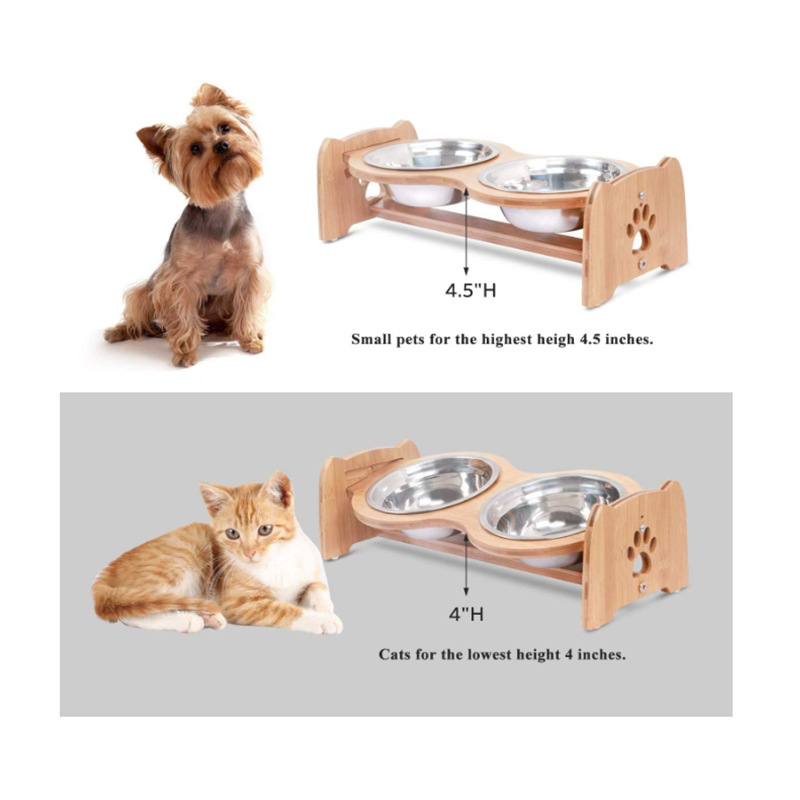 4.5"H

Small pets for the highest heigh 4.5 inches.

4"H

Cats for the lowest height 4 inches.