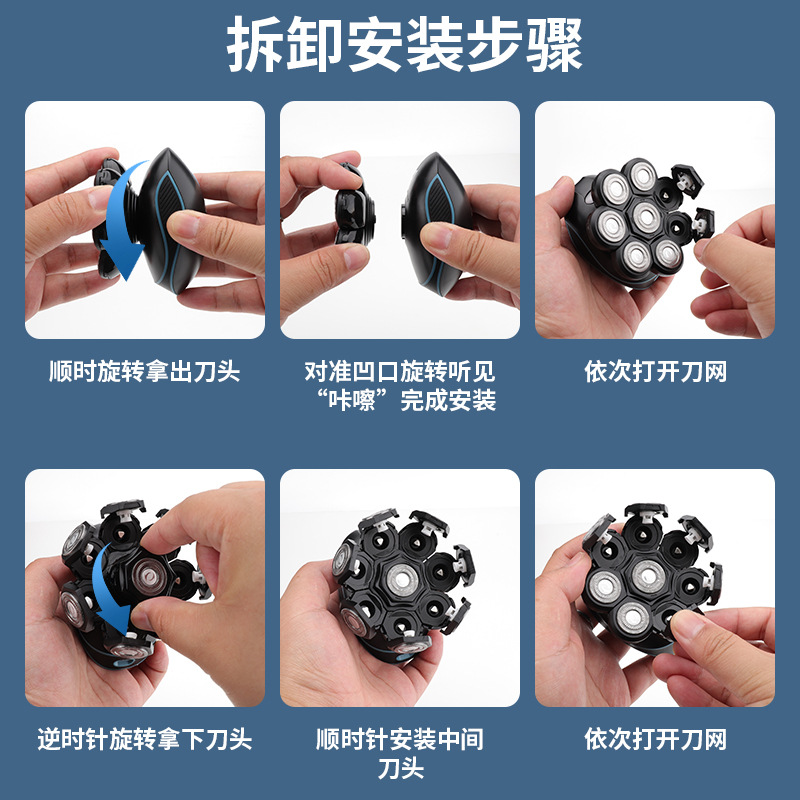 拆卸安装步骤

顺时旋转拿出刀头

对准凹口旋转听见“咔嚓”完成安装

依次打开刀网

逆时针旋转拿下刀头

顺时针安装中间刀头

依次打开刀网