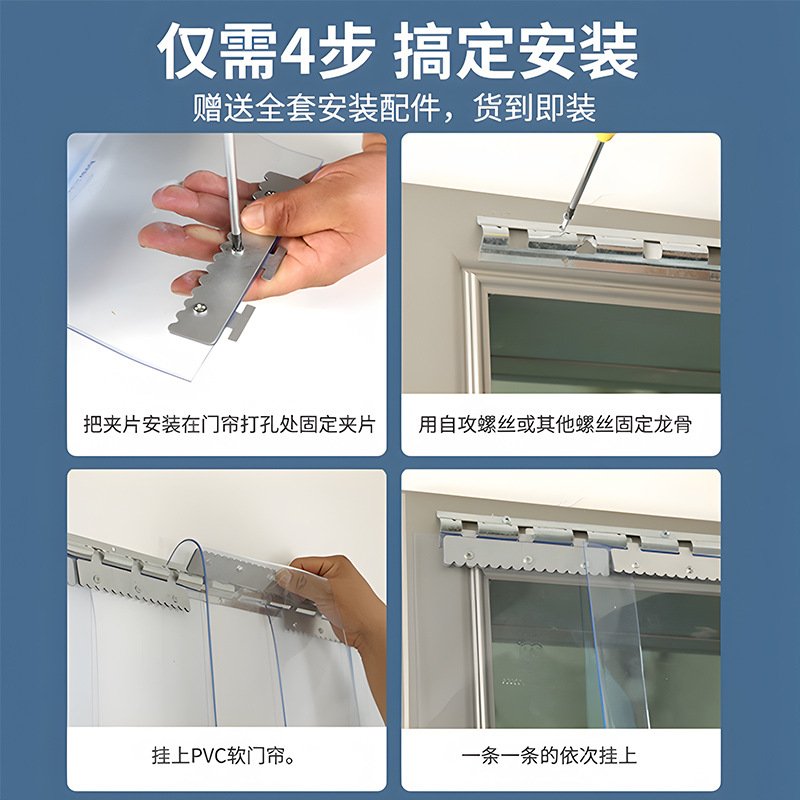 仅需4步 搞定安装
赠送全套安装配件，货到即装

把夹片安装在门帘打孔处固定夹片

用自攻螺丝或其他螺丝固定龙骨

挂上PVC软门帘。

一条一条的依次挂上