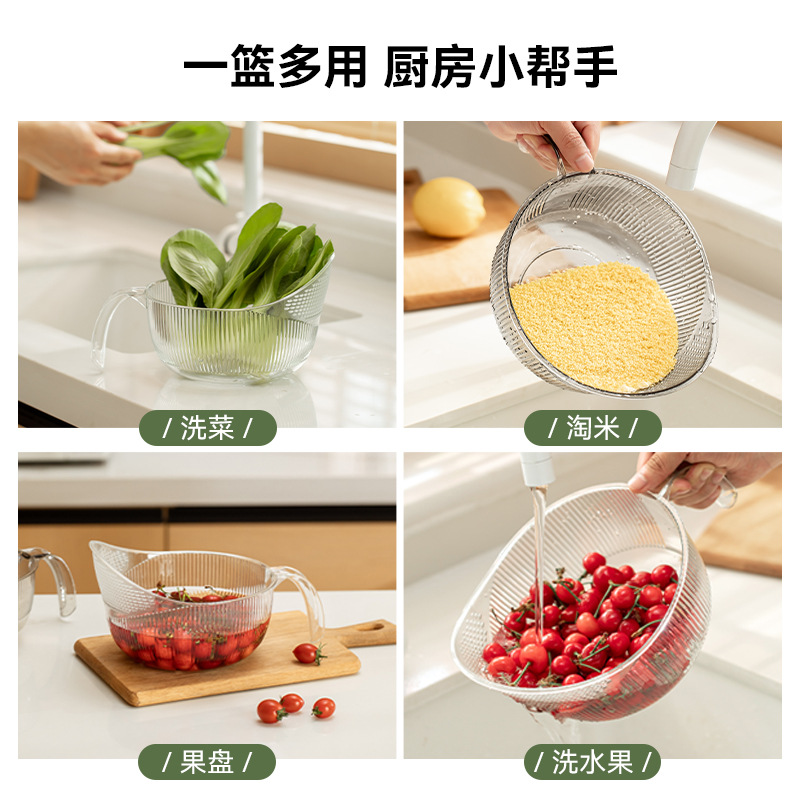 一篮多用 厨房小帮手

/ 洗菜 /

/ 淘米 /

/ 果盘 /

/ 洗水果 /