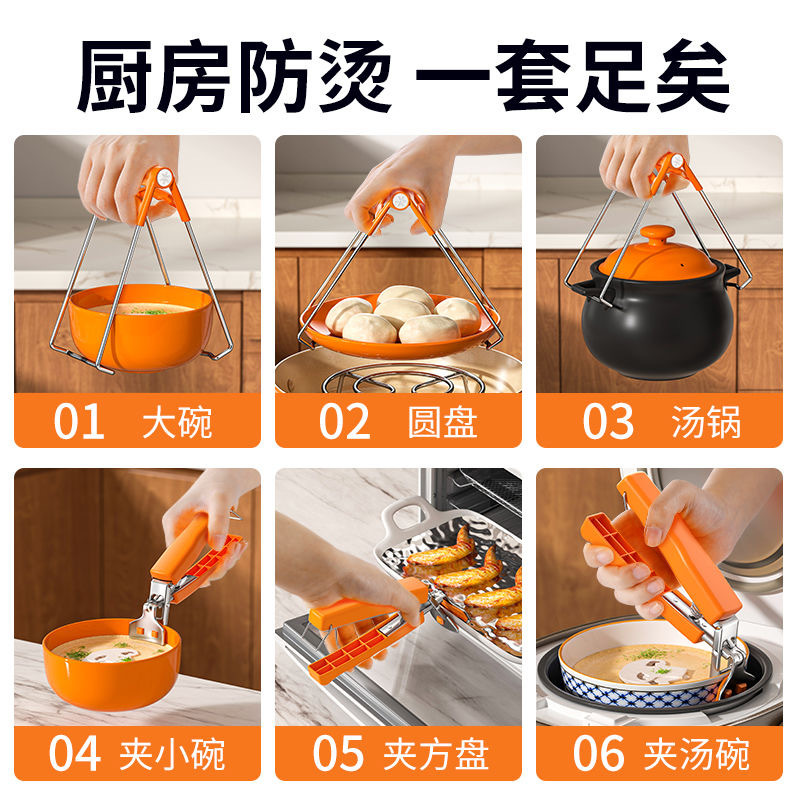 厨房防烫 一套足矣

01 大碗

02 圆盘

03 汤锅

04 夹小碗

05 夹方盘

06 夹汤碗