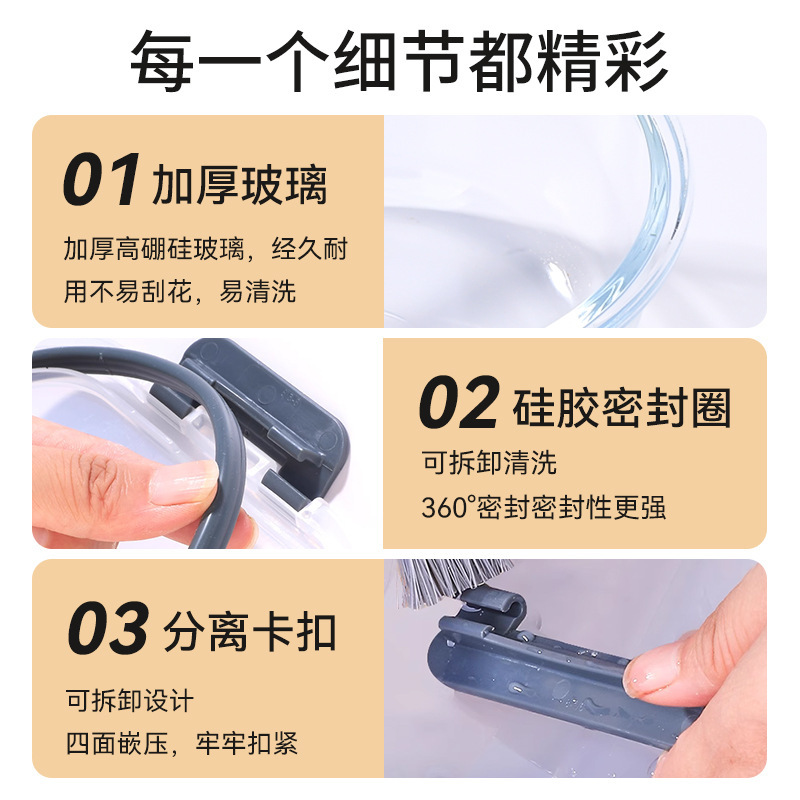 每一个细节都精彩

01 加厚玻璃

加厚高硼硅玻璃，经久耐用不易刮花，易清洗

02 硅胶密封圈

可拆卸清洗

360°密封密封性更强

03 分离卡扣

可拆卸设计

四面嵌压，牢牢扣紧