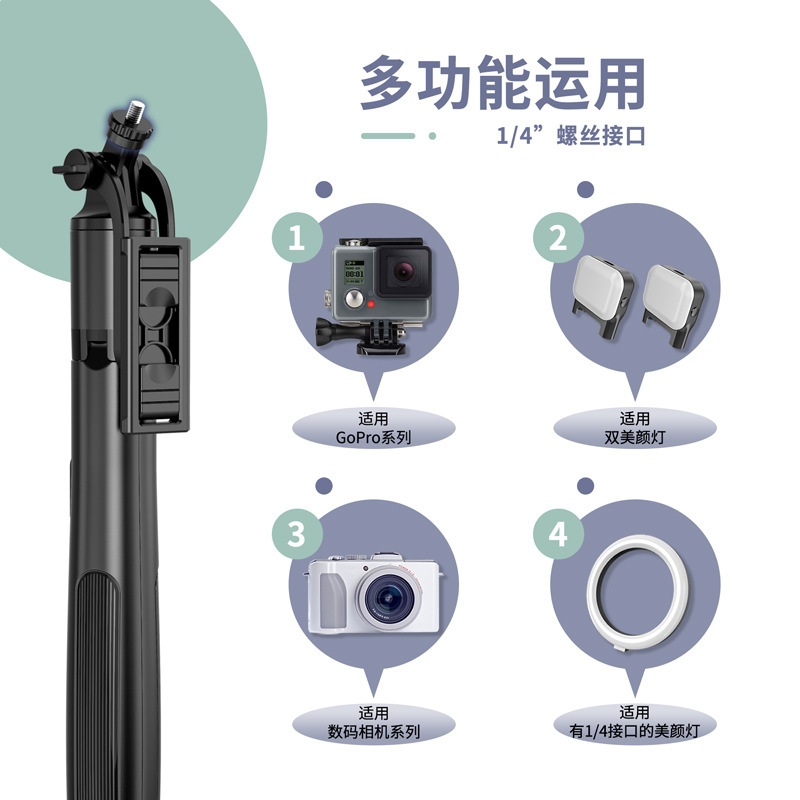 多功能运用

1/4”螺丝接口

1

适用
GoPro系列

2

适用
双美颜灯

3

适用
数码相机系列

4

适用
有1/4接口的美颜灯