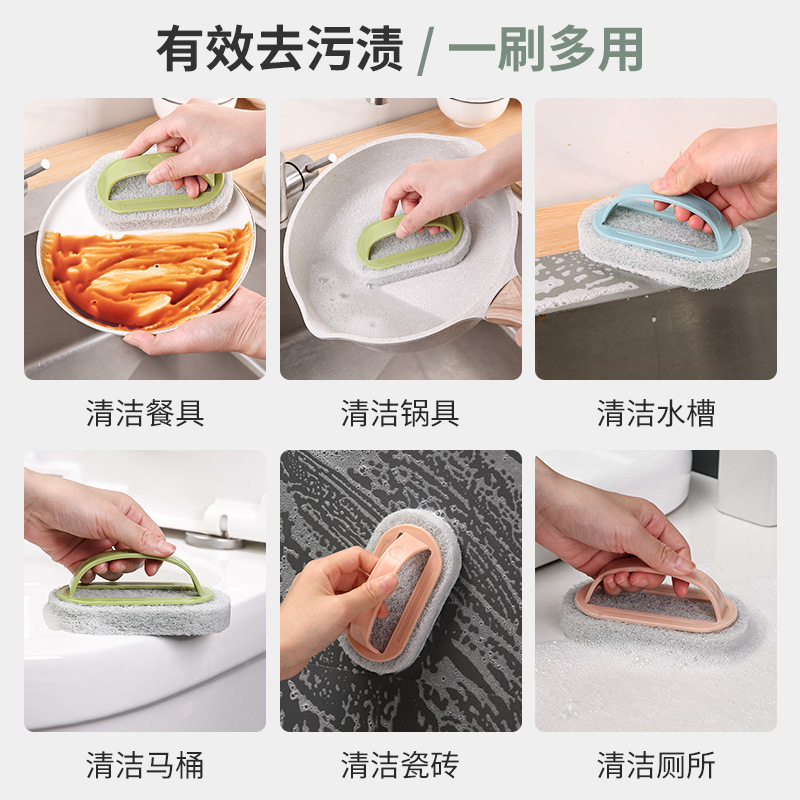 有效去污渍 / 一刷多用

清洁餐具

清洁锅具

清洁水槽

清洁马桶

清洁瓷砖

清洁厕所