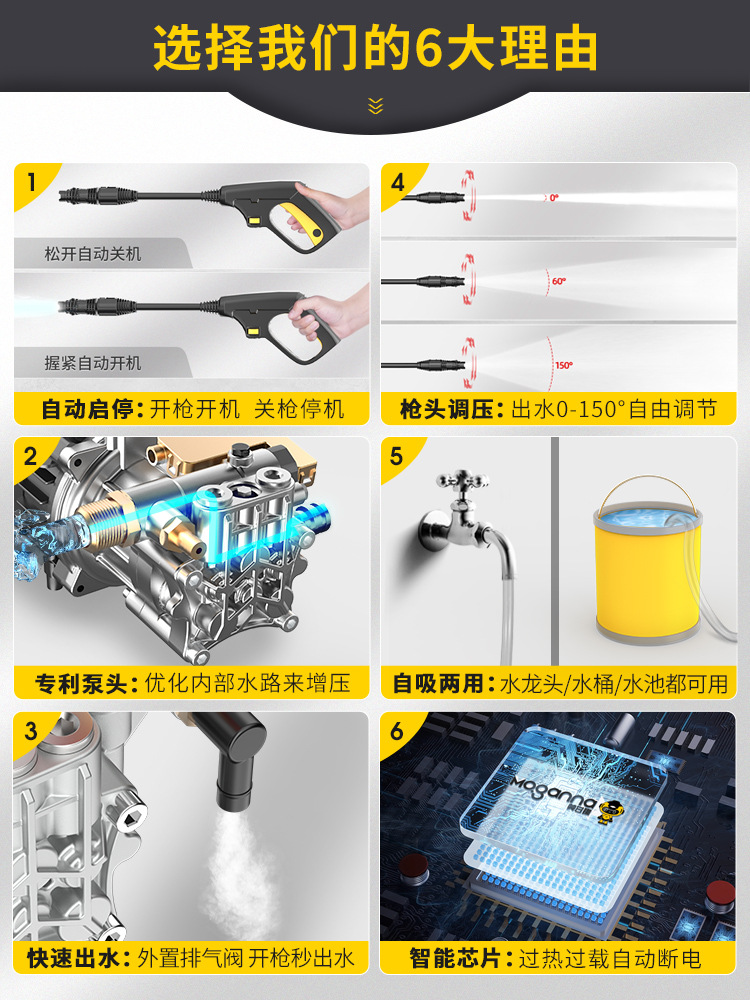 选择我们的6大理由

1
松开自动关机
握紧自动开机
自动启停：开枪开机 关枪停机

4
0°
60°
150°
枪头调压：出水0-150°自由调节

2
专利泵头：优化内部水路来增压

5
自吸两用：水龙头/水桶/水池都可用

3
快速出水：外置排气阀 开枪秒出水

6
Moganna
智能芯片：过热过载自动断电