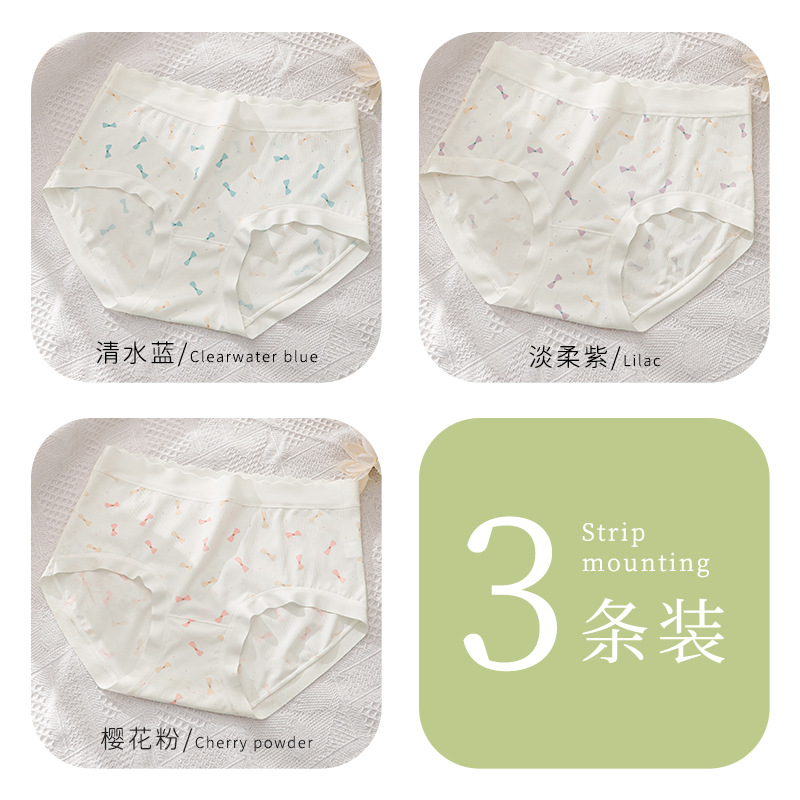 清水蓝/Clearwater blue

淡柔紫/Lilac

樱花粉/Cherry powder

3 Strip mounting 条装