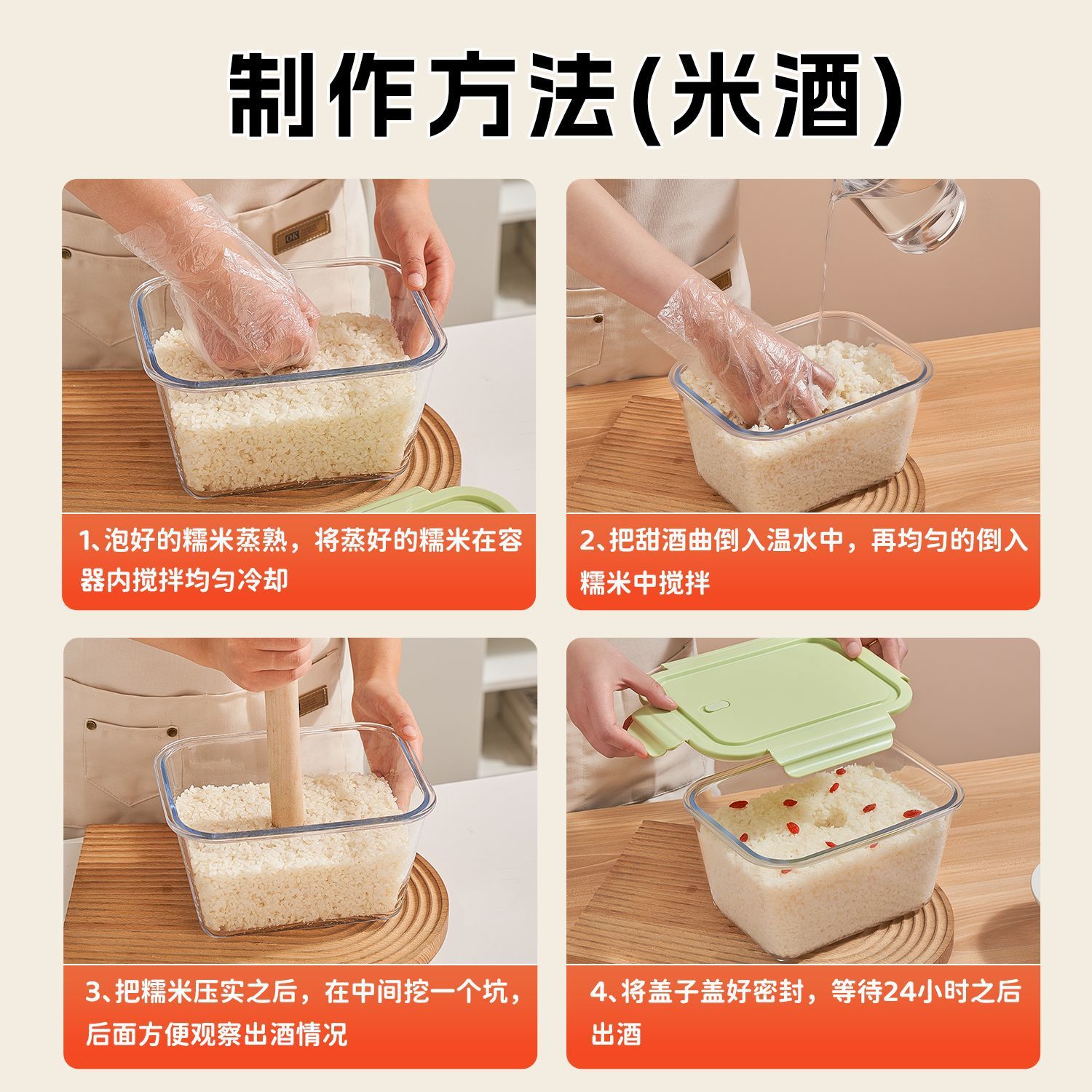 制作方法(米酒)

OK

1、泡好的糯米蒸熟，将蒸好的糯米在容器内搅拌均匀冷却

2、把甜酒曲倒入温水中，再均匀的倒入糯米中搅拌

3、把糯米压实之后，在中间挖一个坑，后面方便观察出酒情况

4、将盖子盖好密封，等待24小时之后出酒