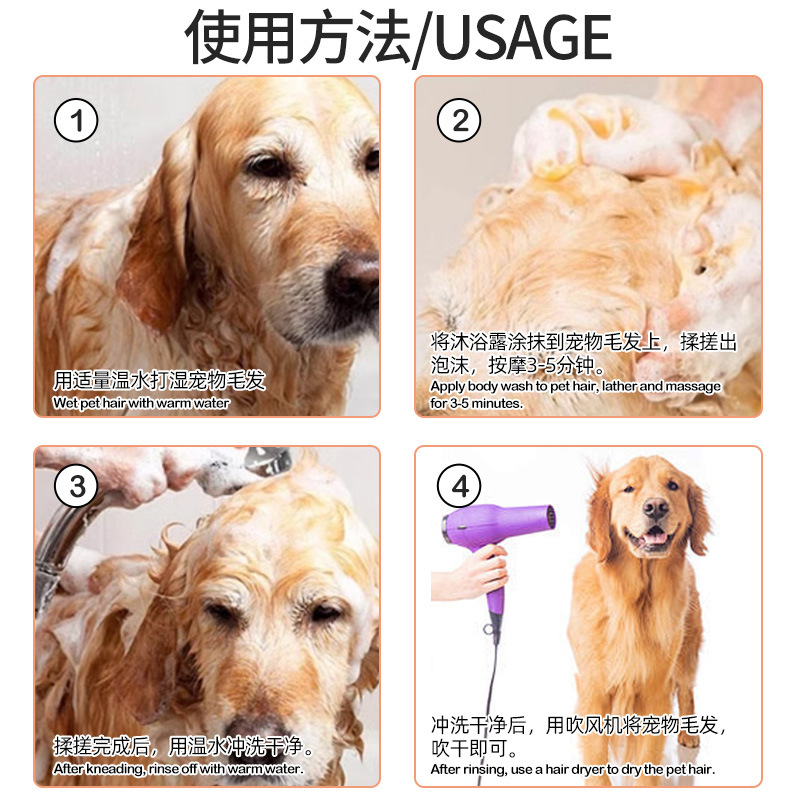 使用方法/USAGE

1

用适量温水打湿宠物毛发

Wet pet hair with warm water

2

将沐浴露涂抹到宠物毛发上，揉搓出泡沫，按摩3-5分钟。

Apply body wash to pet hair, lather and massage for 3-5 minutes.

3

揉搓完成后，用温水冲洗干净。

After kneading, rinse off with warm water.

4

冲洗干净后，用吹风机将宠物毛发，吹干即可。

After rinsing, use a hair dryer to dry the pet hair.