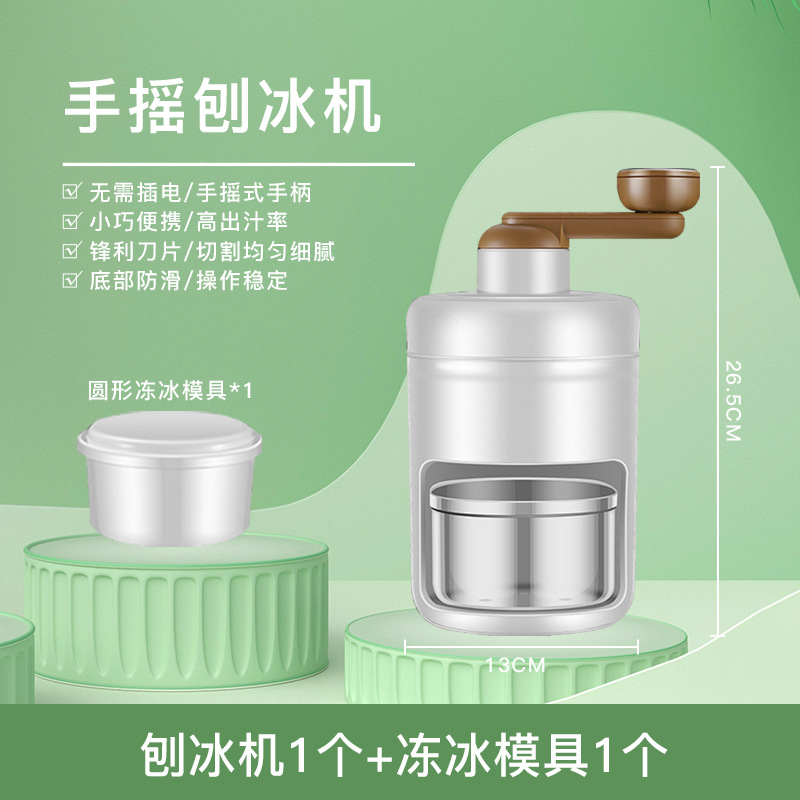 手摇刨冰机

☑ 无需插电/手摇式手柄
☑ 小巧便携/高出汁率
☑ 锋利刀片/切割均匀细腻
☑ 底部防滑/操作稳定

圆形冻冰模具*1

26.5CM

13CM

刨冰机1个+冻冰模具1个