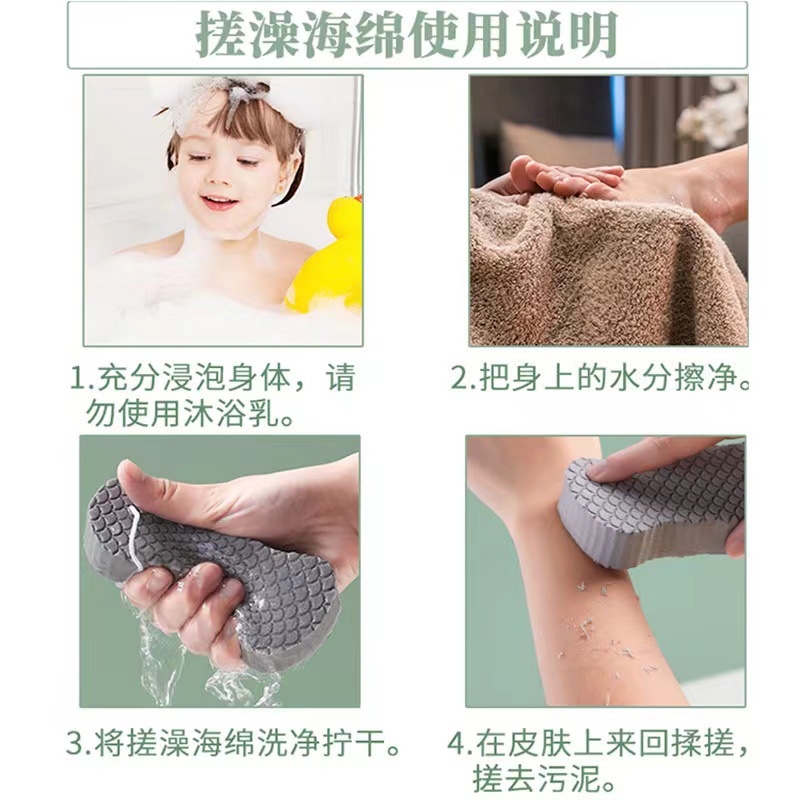 搓澡海绵使用说明

1.充分浸泡身体，请勿使用沐浴乳。

2.把身上的水分擦净。

3.将搓澡海绵洗净拧干。

4.在皮肤上来回揉搓，搓去污泥。