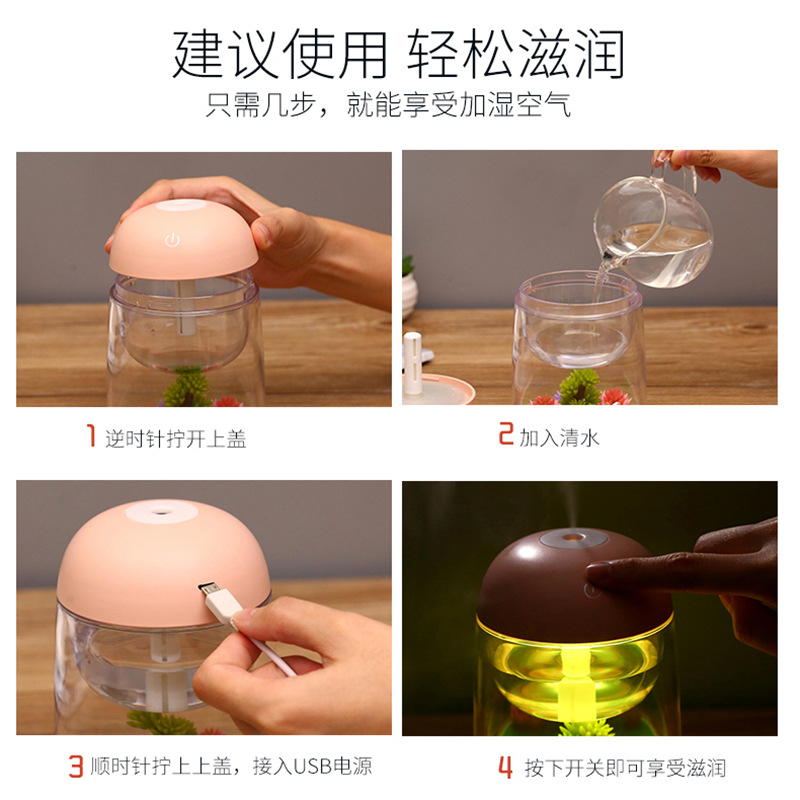 建议使用 轻松滋润
只需几步，就能享受加湿空气

1 逆时针拧开上盖

2 加入清水

3 顺时针拧上上盖，接入USB电源

4 按下开关即可享受滋润