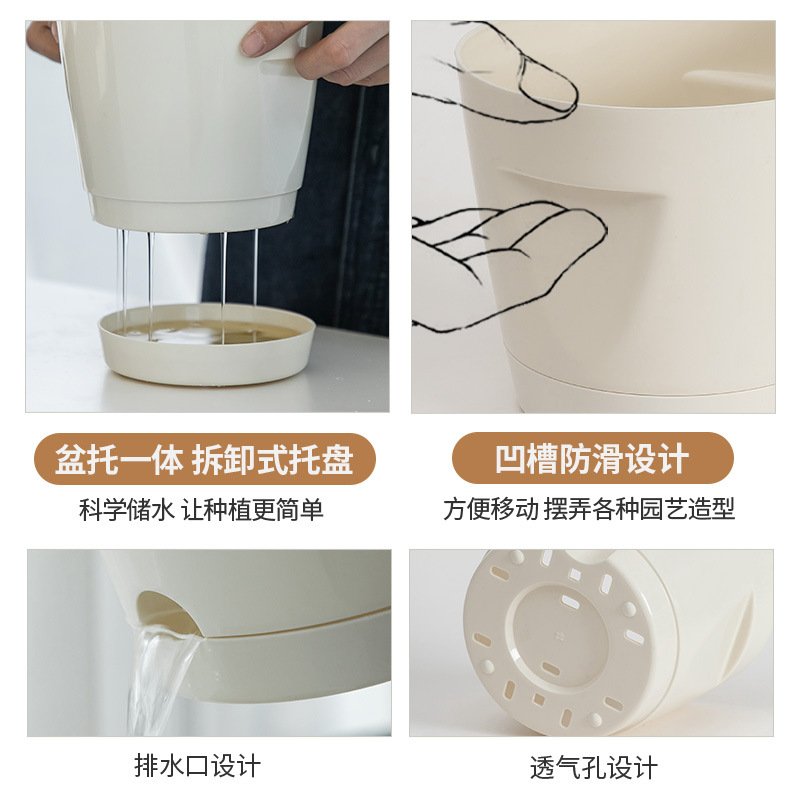 盆托一体 拆卸式托盘
科学储水 让种植更简单

凹槽防滑设计
方便移动 摆弄各种园艺造型

排水口设计

透气孔设计