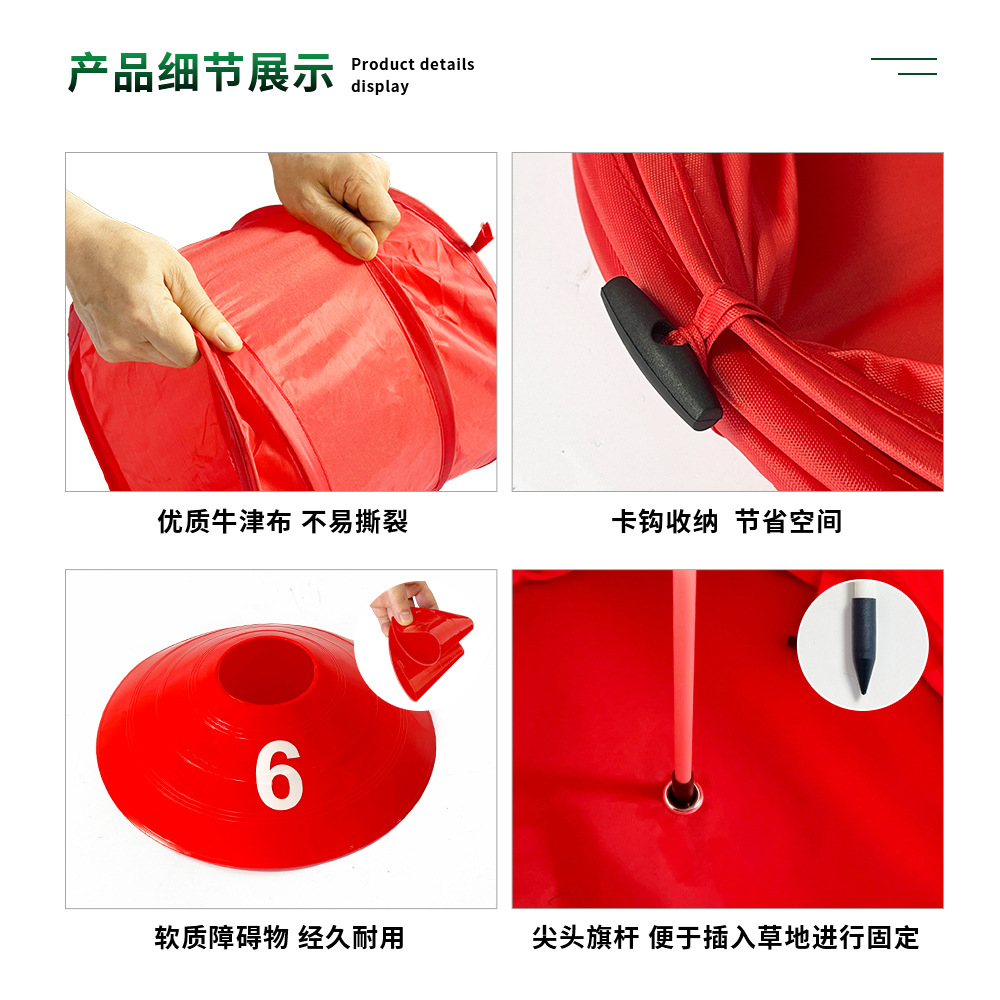 产品细节展示 Product details display

优质牛津布 不易撕裂

卡钩收纳 节省空间

6

软质障碍物 经久耐用

尖头旗杆 便于插入草地进行固定