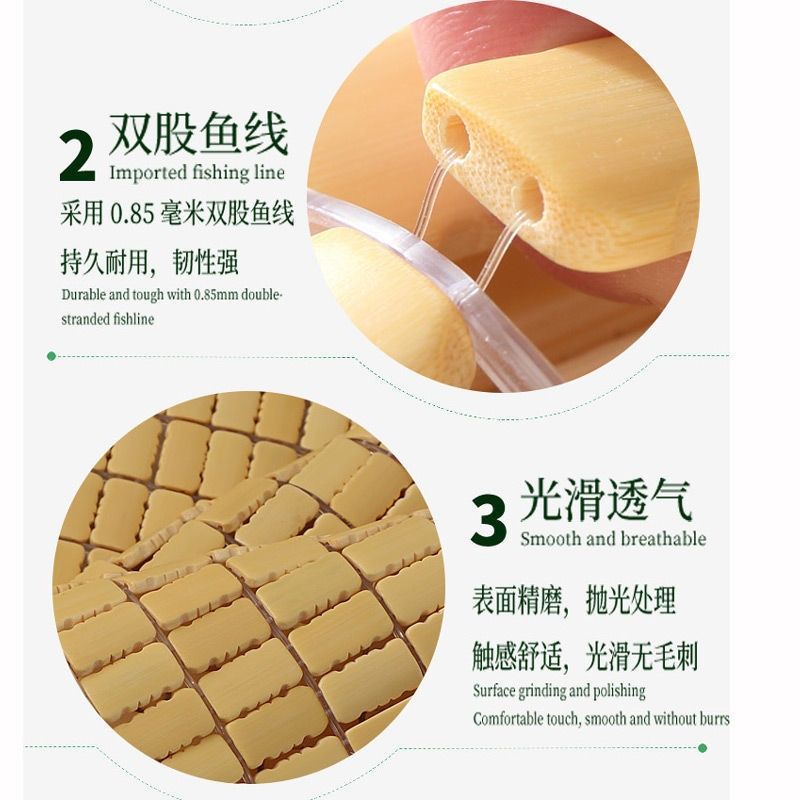 2 双股鱼线
Imported fishing line

采用 0.85 毫米双股鱼线

持久耐用，韧性强

Durable and tough with 0.85mm double-stranded fishline

3 光滑透气
Smooth and breathable

表面精磨，抛光处理

触感舒适，光滑无毛刺

Surface grinding and polishing
Comfortable touch, smooth and without burrs