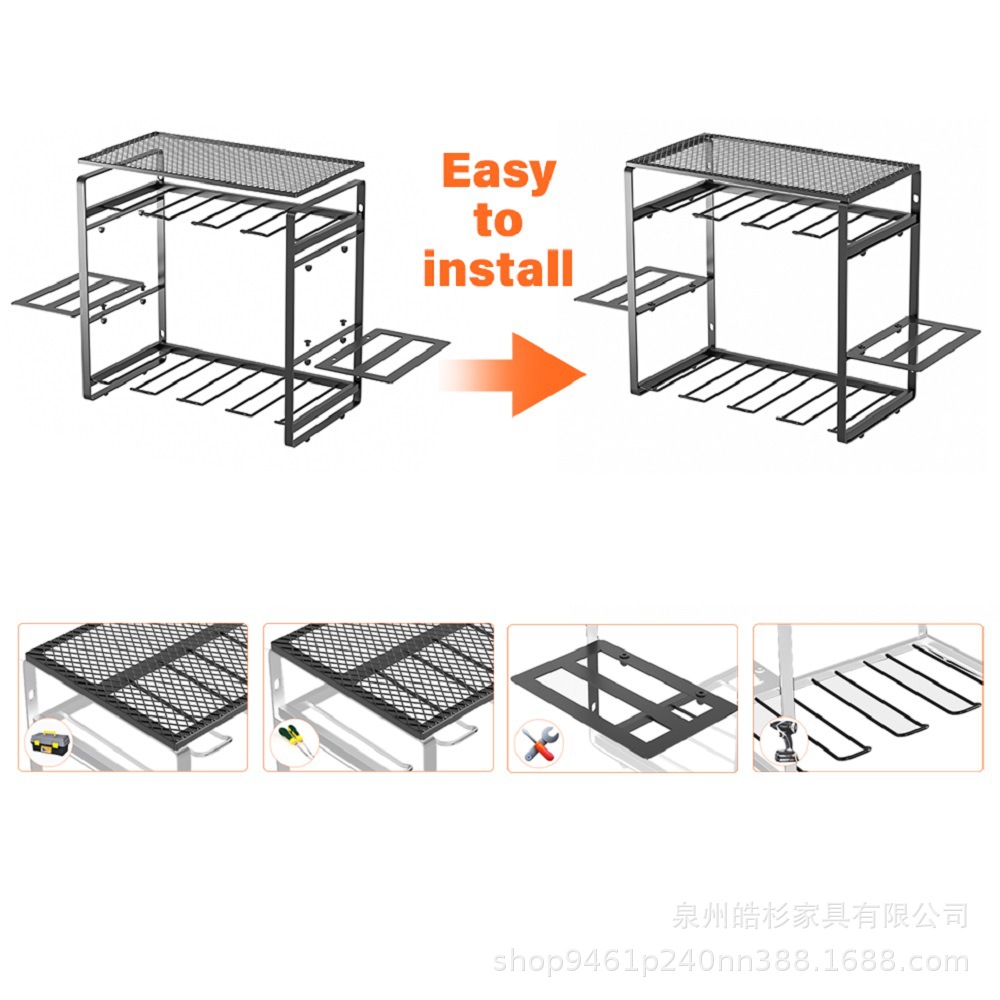 Easy to install

泉州皓杉家具有限公司
shop9461p240nn388.1688.com