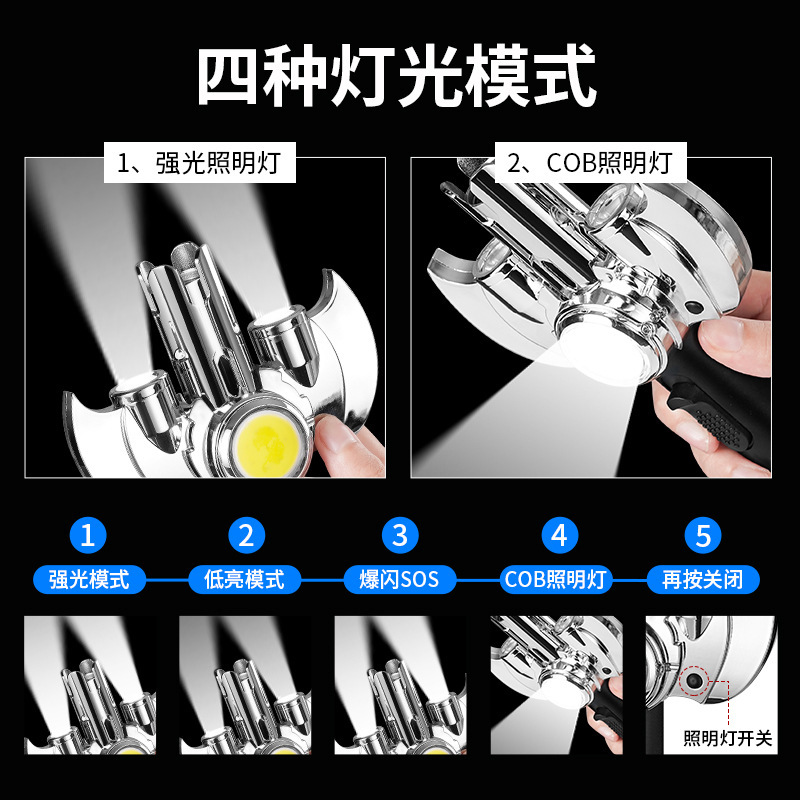 四种灯光模式

1、强光照明灯

2、COB照明灯

1
强光模式

2
低亮模式

3
爆闪SOS

4
COB照明灯

5
再按关闭

照明灯开关