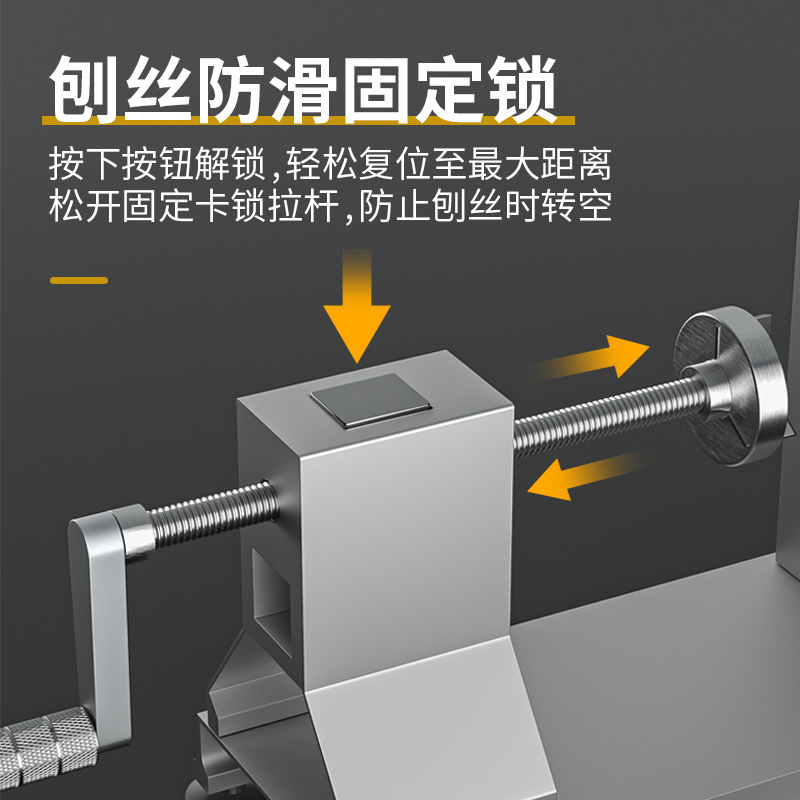 刨丝防滑固定锁

按下按钮解锁,轻松复位至最大距离
松开固定卡锁拉杆,防止刨丝时转空