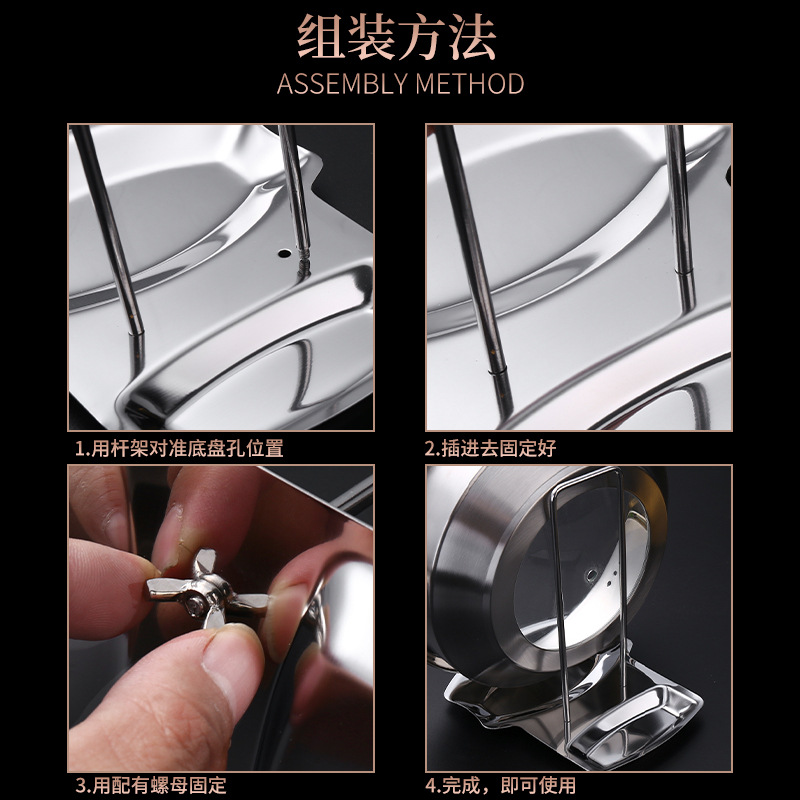 组装方法
ASSEMBLY METHOD

1.用杆架对准底盘孔位置

2.插进去固定好

3.用配有螺母固定

4.完成，即可使用