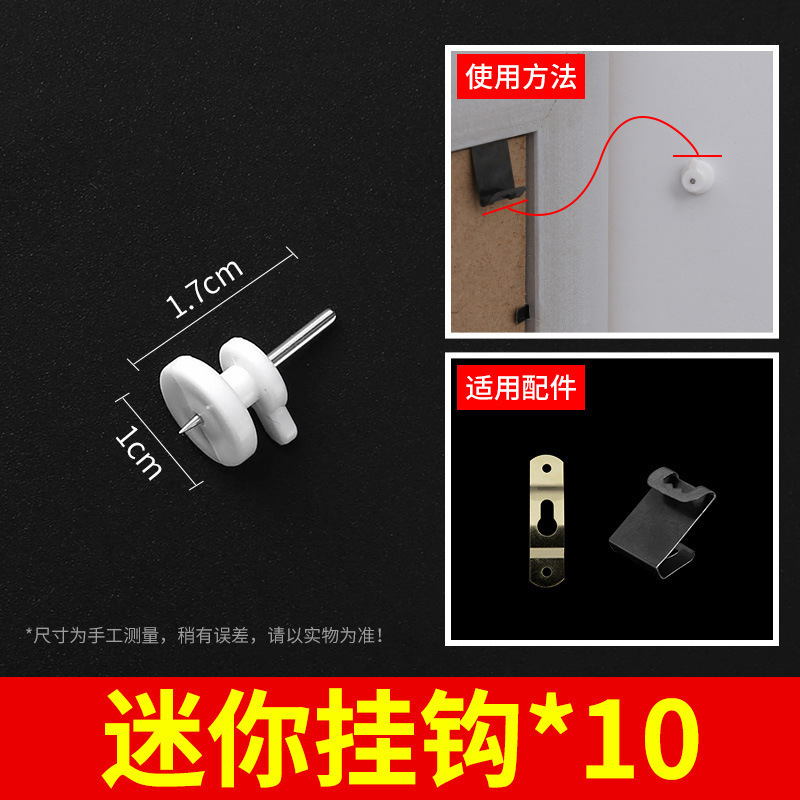 1.7cm

1cm

*尺寸为手工测量，稍有误差，请以实物为准！

使用方法

适用配件

迷你挂钩*10