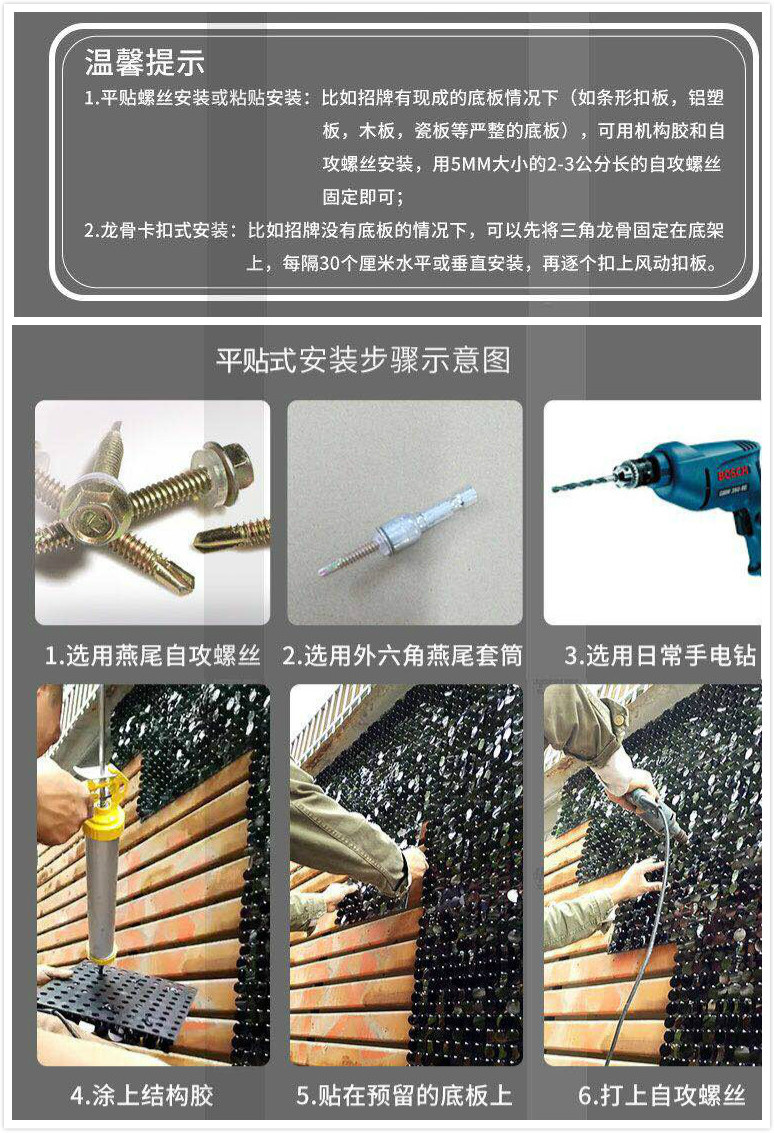 温馨提示

1.平贴螺丝安装或粘贴安装：比如招牌有现成的底板情况下（如条形扣板，铝塑板，木板，瓷板等严整的底板），可用机构胶和自攻螺丝安装，用5MM大小的2-3公分长的自攻螺丝固定即可；

2.龙骨卡扣式安装：比如招牌没有底板的情况下，可以先将三角龙骨固定在底架上，每隔30个厘米水平或垂直安装，再逐个扣上风动扣板。

平贴式安装步骤示意图

BOSCH

1.选用燕尾自攻螺丝

2.选用外六角燕尾套筒

3.选用日常手电钻

4.涂上结构胶

5.贴在预留的底板上

6.打上自攻螺丝