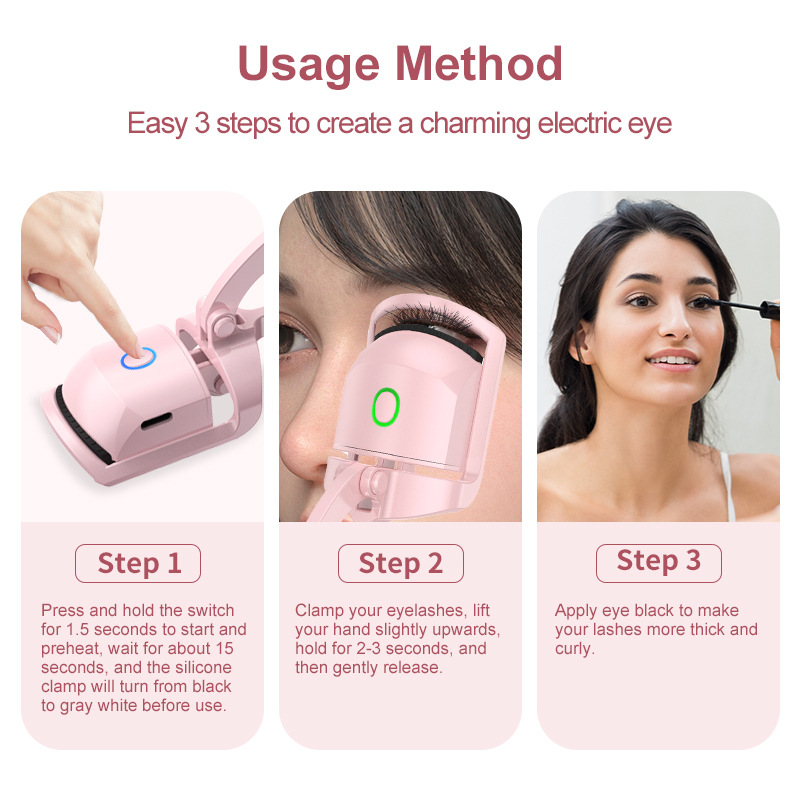 Usage Method

Easy 3 steps to create a charming electric eye

Step 1

Press and hold the switch for 1.5 seconds to start and preheat, wait for about 15 seconds, and the silicone clamp will turn from black to gray white before use.

Step 2

Clamp your eyelashes, lift your hand slightly upwards, hold for 2-3 seconds, and then gently release.

Step 3

Apply eye black to make your lashes more thick and curly.