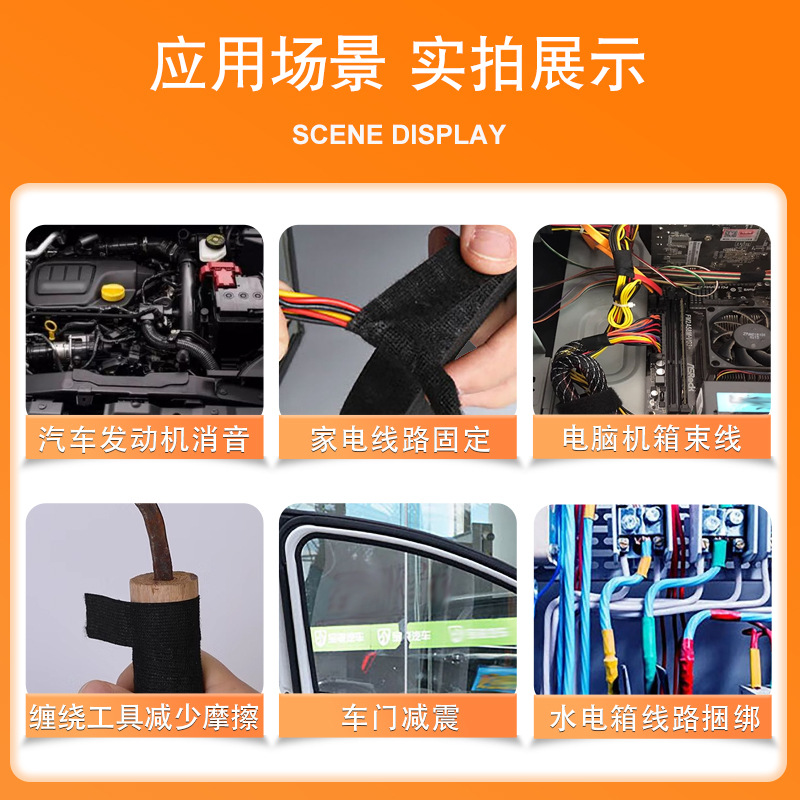 应用场景 实拍展示

SCENE DISPLAY

汽车发动机消音

家电线路固定

电脑机箱束线

缠绕工具减少摩擦

车门减震

水电箱线路捆绑