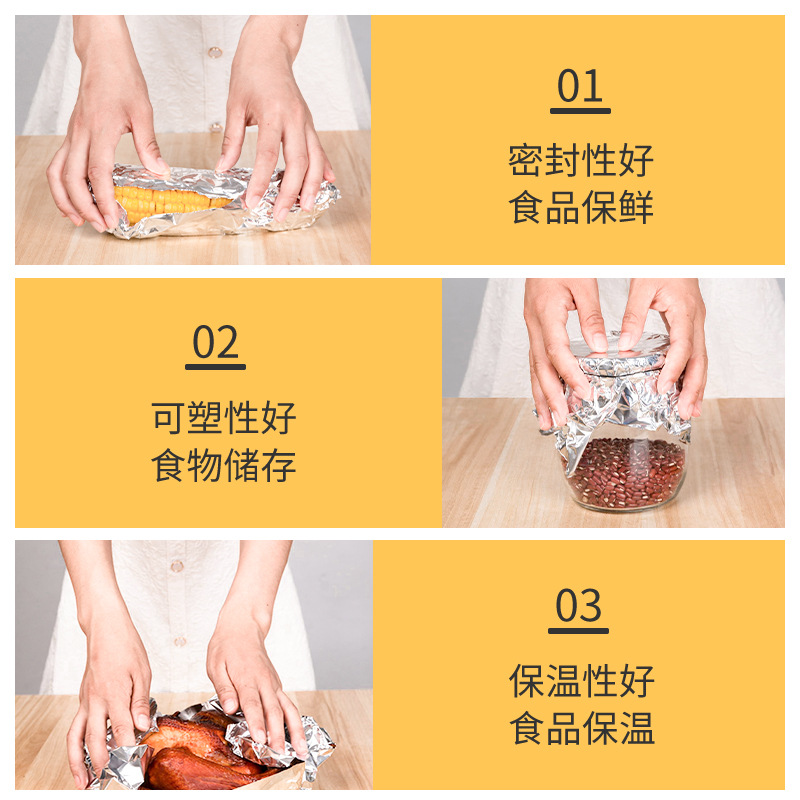 01

密封性好
食品保鲜

02

可塑性好
食物储存

03

保温性好
食品保温