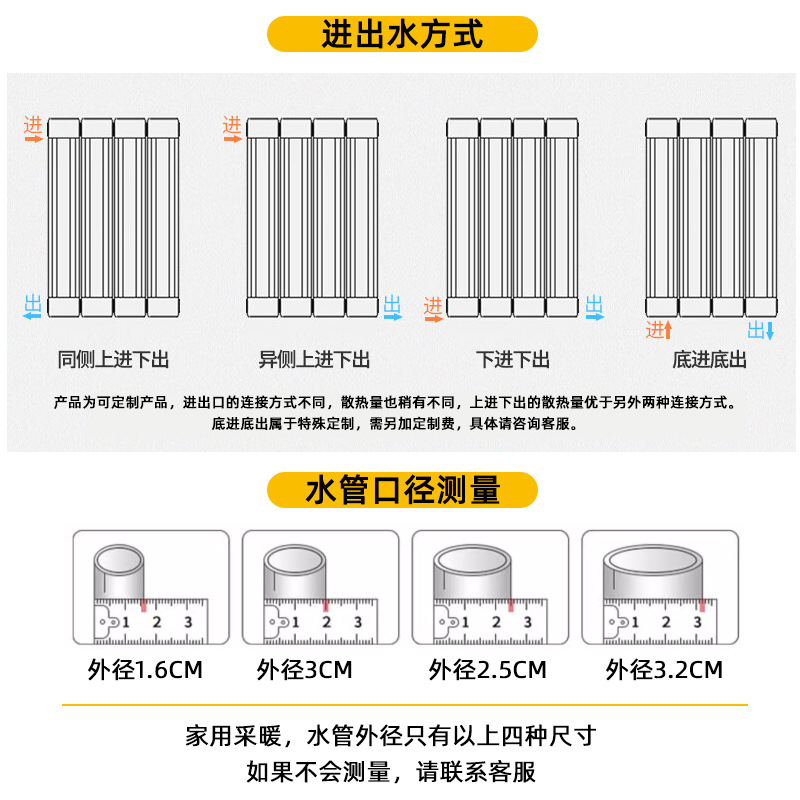 进出水方式

进
出
同侧上进下出

进
出
异侧上进下出

进
出
下进下出

进
出
底进底出

产品为可定制产品，进出口的连接方式不同，散热量也稍有不同，上进下出的散热量优于另外两种连接方式。
底进底出属于特殊定制，需另加定制费，具体请咨询客服。

水管口径测量

1 2 3
外径1.6CM

1 2 3
外径3CM

1 2 3
外径2.5CM

1 2 3
外径3.2CM

家用采暖，水管外径只有以上四种尺寸
如果不会测量，请联系客服