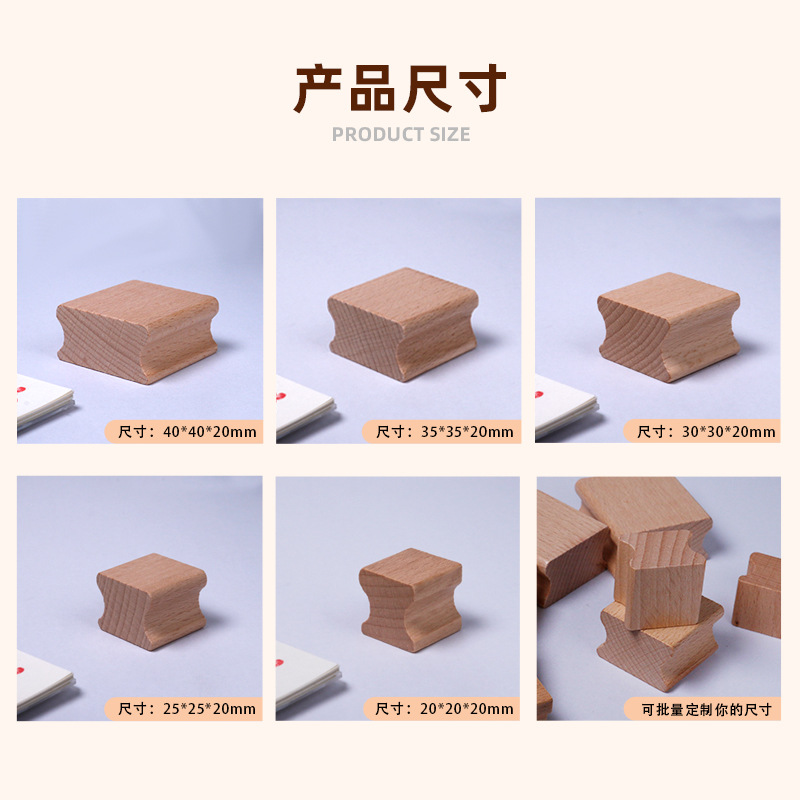 产品尺寸
PRODUCT SIZE

尺寸：40*40*20mm

尺寸：35*35*20mm

尺寸：30*30*20mm

尺寸：25*25*20mm

尺寸：20*20*20mm

可批量定制你的尺寸