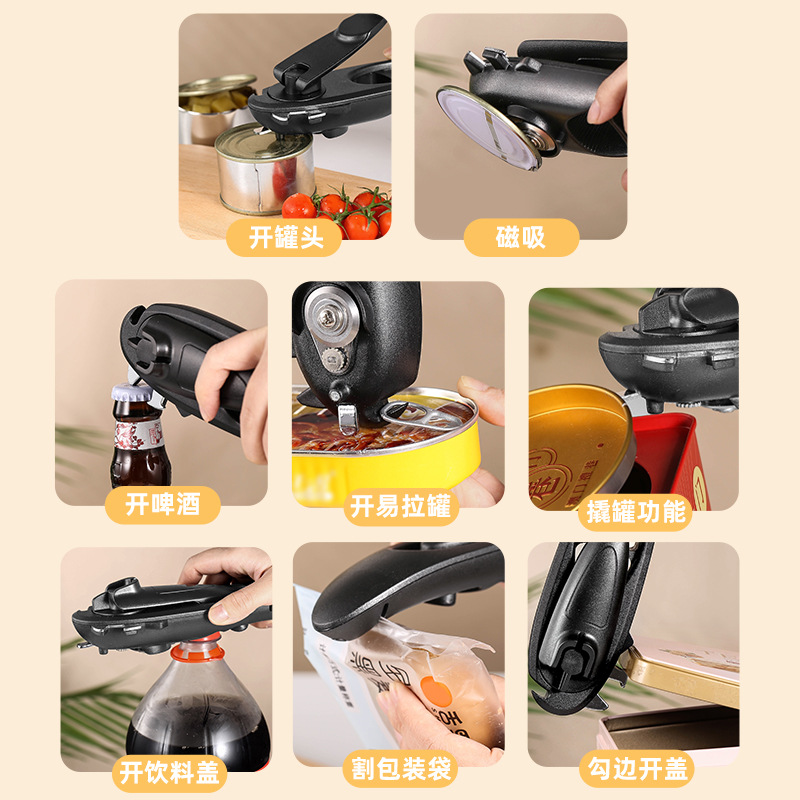 开罐头

磁吸

开啤酒

开易拉罐

撬罐功能

开饮料盖

割包装袋

勾边开盖