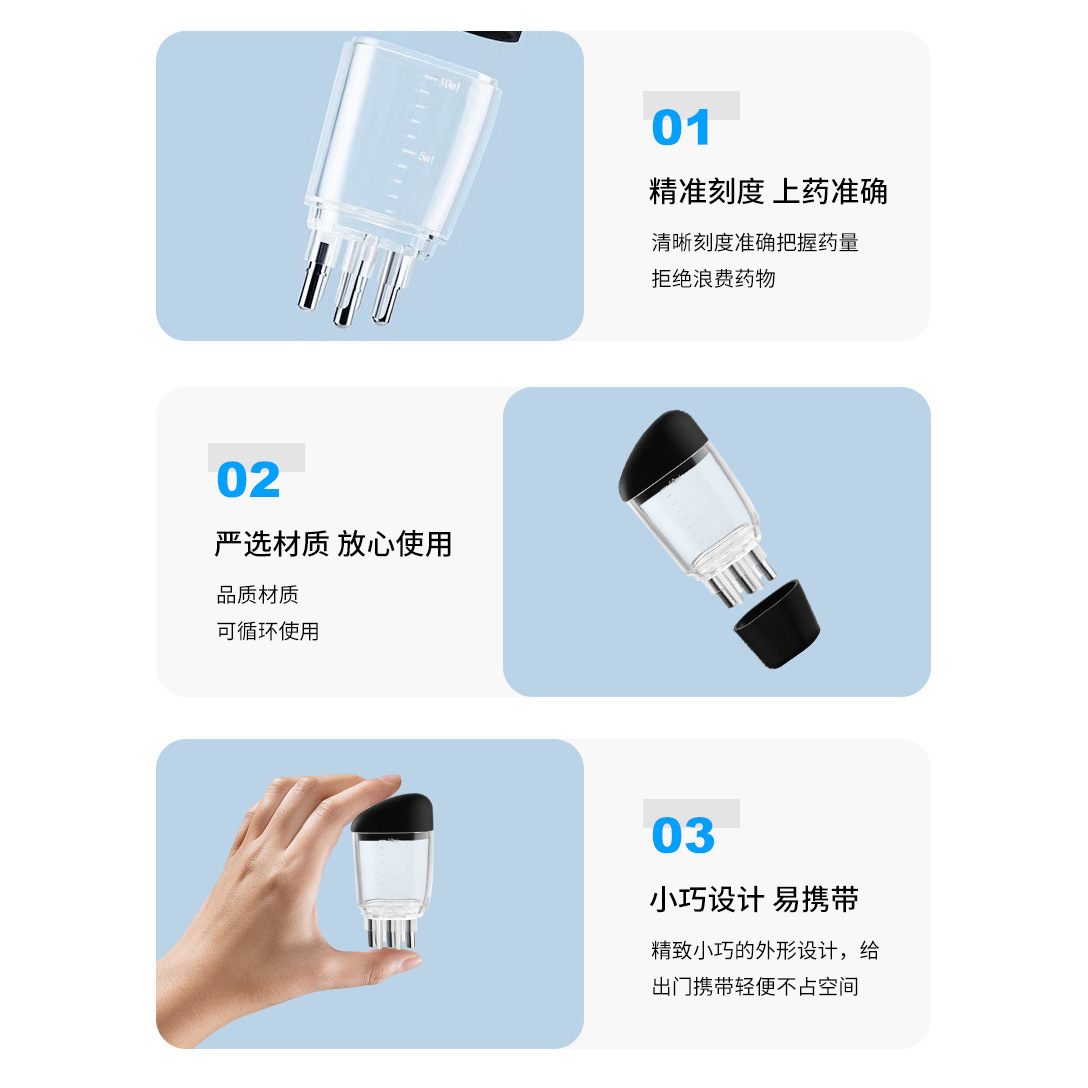 10ml
5ml

01
精准刻度 上药准确
清晰刻度准确把握药量
拒绝浪费药物

02
严选材质 放心使用
品质材质
可循环使用

03
小巧设计 易携带
精致小巧的外形设计，给出门携带轻便不占空间