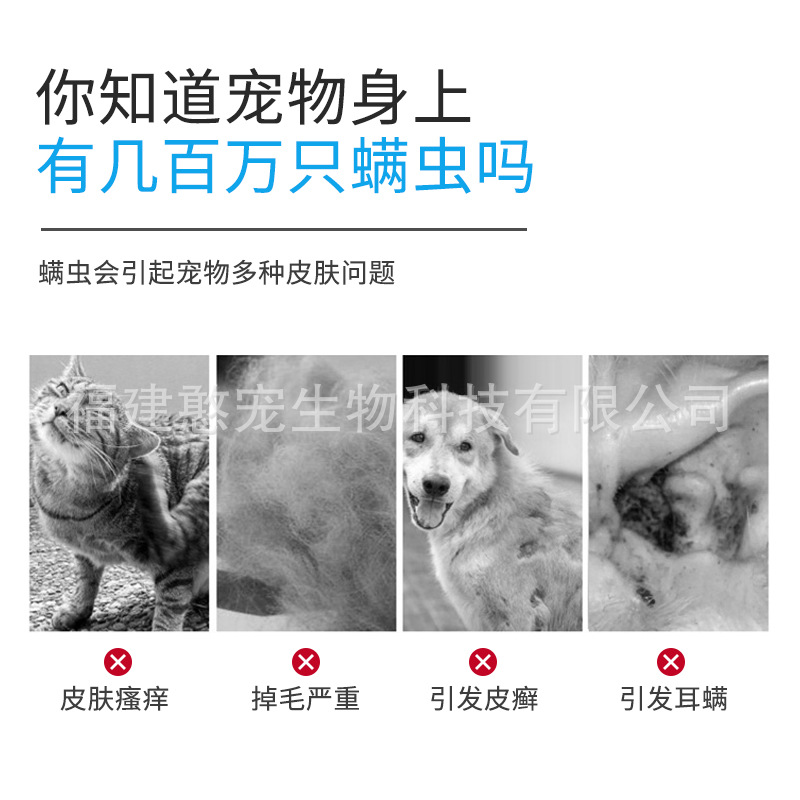 你知道宠物身上
有几百万只螨虫吗

螨虫会引起宠物多种皮肤问题

福建憨宠生物科技有限公司

皮肤瘙痒

掉毛严重

引发皮癣

引发耳螨