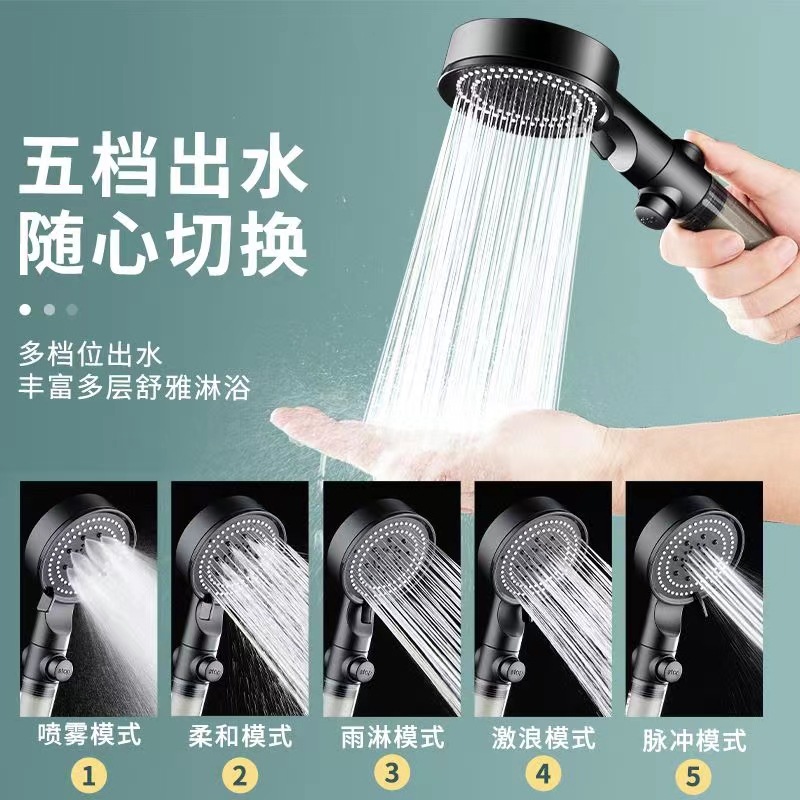 五档出水
随心切换

多档位出水
丰富多层舒雅淋浴

喷雾模式
1

柔和模式
2

雨淋模式
3

激浪模式
4

脉冲模式
5