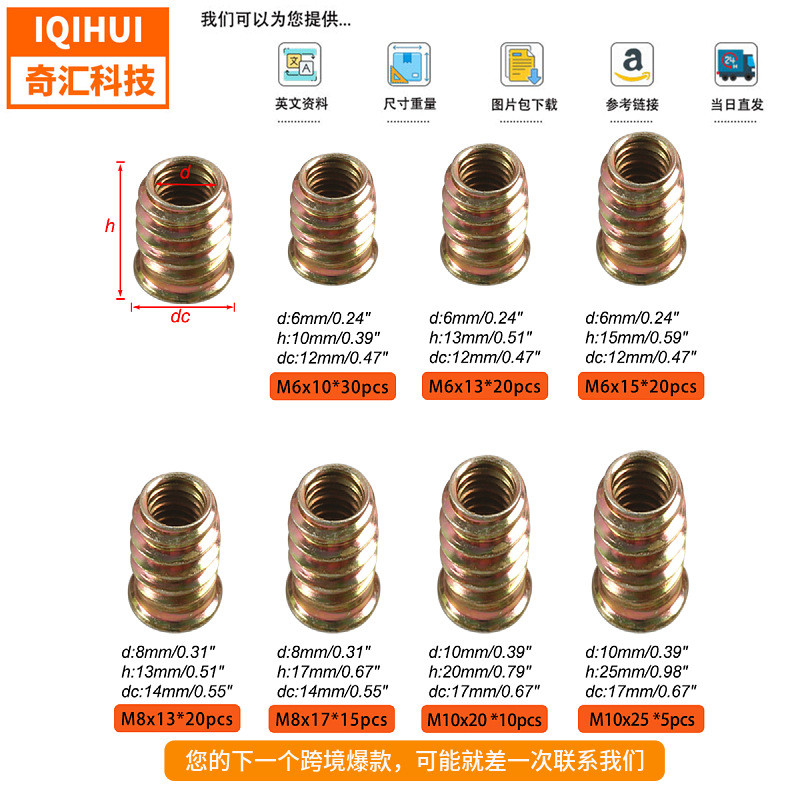 IQIHUI
奇汇科技

我们可以为您提供...

英文资料
尺寸重量
图片包下载
参考链接
当日直发

d
h
dc

d:6mm/0.24"
h:10mm/0.39"
dc:12mm/0.47"
M6x10*30pcs

d:6mm/0.24"
h:13mm/0.51"
dc:12mm/0.47"
M6x13*20pcs

d:6mm/0.24"
h:15mm/0.59"
dc:12mm/0.47"
M6x15*20pcs

d:8mm/0.31"
h:13mm/0.51"
dc:14mm/0.55"
M8x13*20pcs

d:8mm/0.31"
h:17mm/0.67"
dc:14mm/0.55"
M8x17*15pcs

d:10mm/0.39"
h:20mm/0.79"
dc:17mm/0.67"
M10x20 *10pcs

d:10mm/0.39"
h:25mm/0.98"
dc:17mm/0.67"
M10x25 *5pcs

您的下一个跨境爆款，可能就差一次联系我们