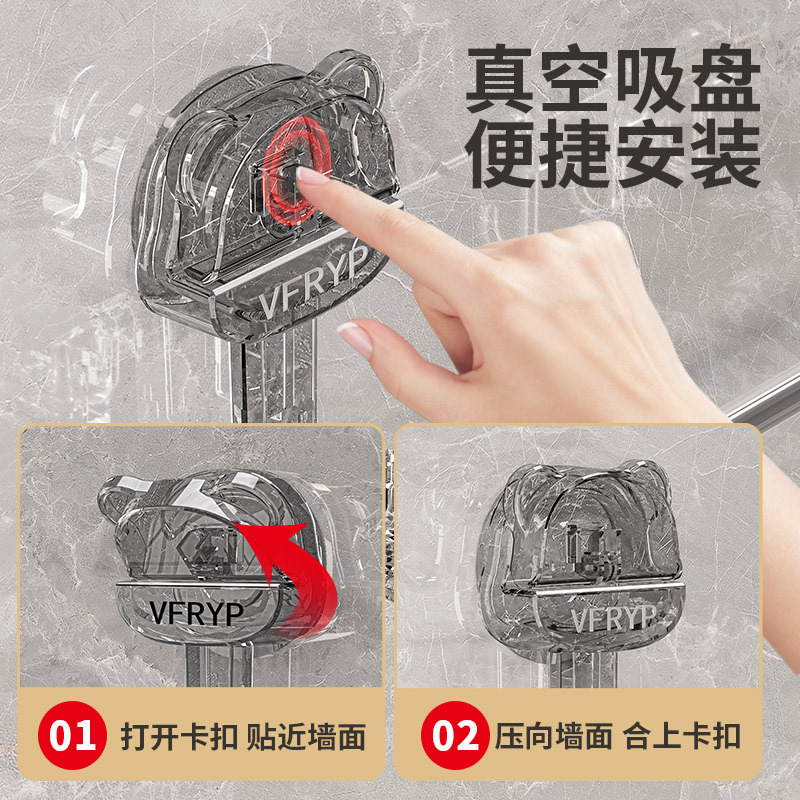 真空吸盘
便捷安装

VFRYP

VFRYP

VFRYP

01 打开卡扣 贴近墙面

02 压向墙面 合上卡扣