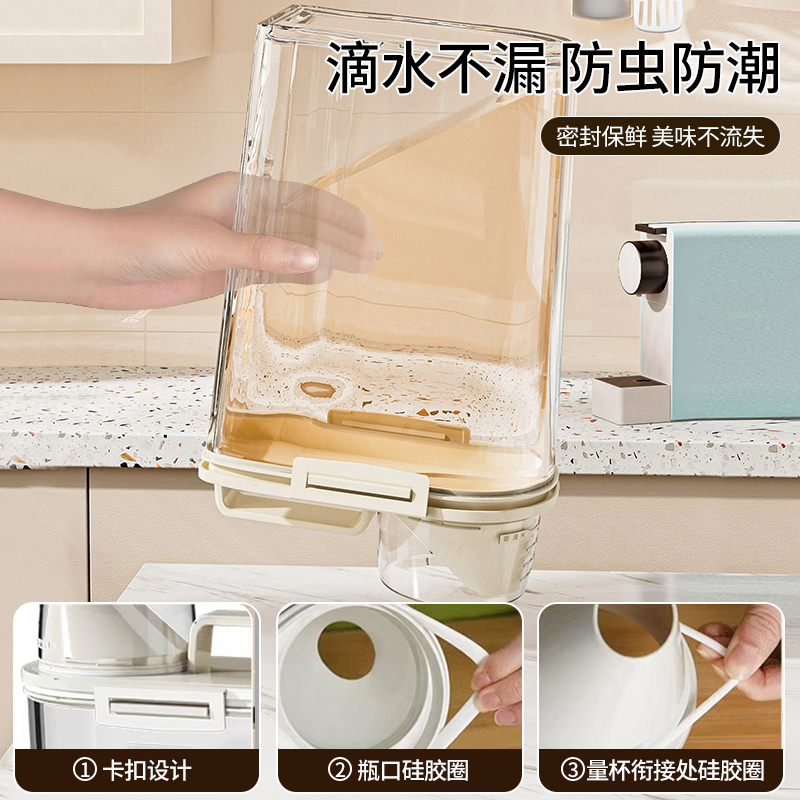 滴水不漏 防虫防潮

密封保鲜 美味不流失

① 卡扣设计

② 瓶口硅胶圈

③ 量杯衔接处硅胶圈