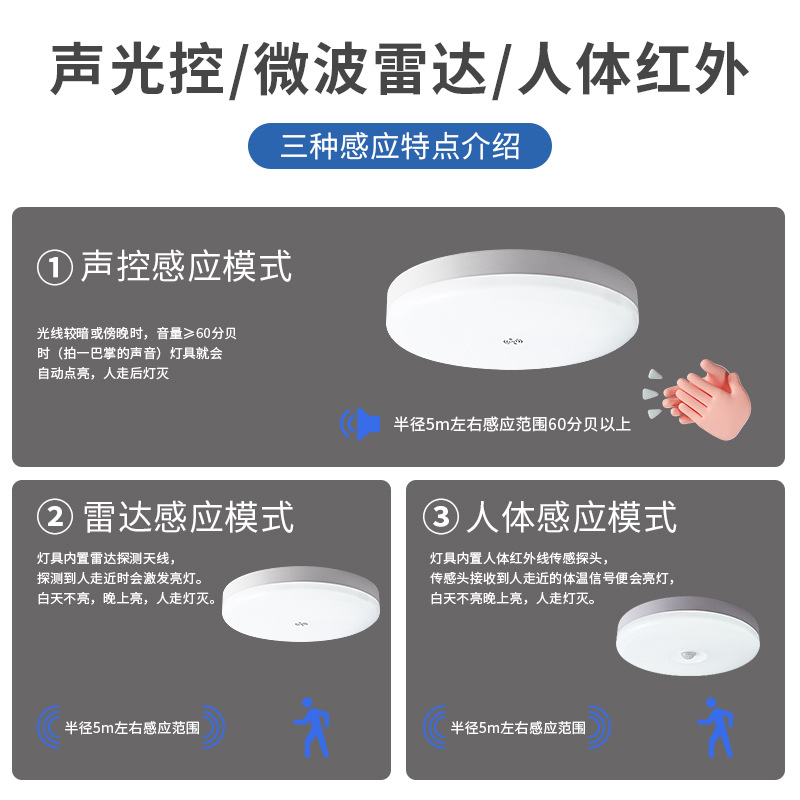 声光控/微波雷达/人体红外

三种感应特点介绍

① 声控感应模式

光线较暗或傍晚时，音量≥60分贝时（拍一巴掌的声音）灯具就会自动点亮，人走后灯灭

半径5m左右感应范围60分贝以上

② 雷达感应模式

灯具内置雷达探测天线，探测到人走近时会激发亮灯。白天不亮，晚上亮，人走灯灭。

半径5m左右感应范围

③ 人体感应模式

灯具内置人体红外线传感探头，传感头接收到人走近的体温信号便会亮灯，白天不亮晚上亮，人走灯灭。

半径5m左右感应范围