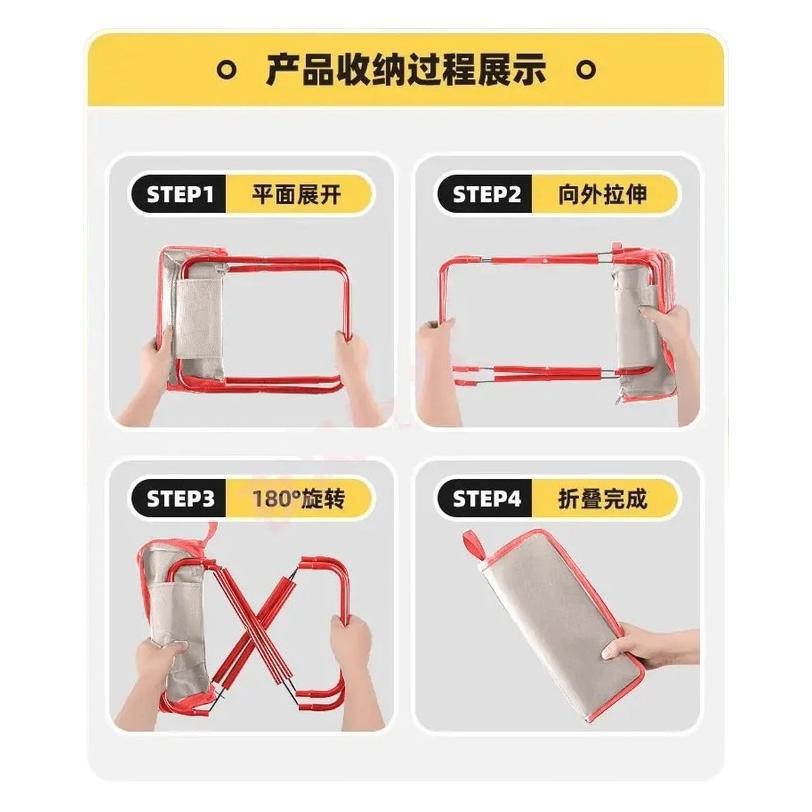 产品收纳过程展示

STEP1 平面展开

STEP2 向外拉伸

STEP3 180°旋转

STEP4 折叠完成