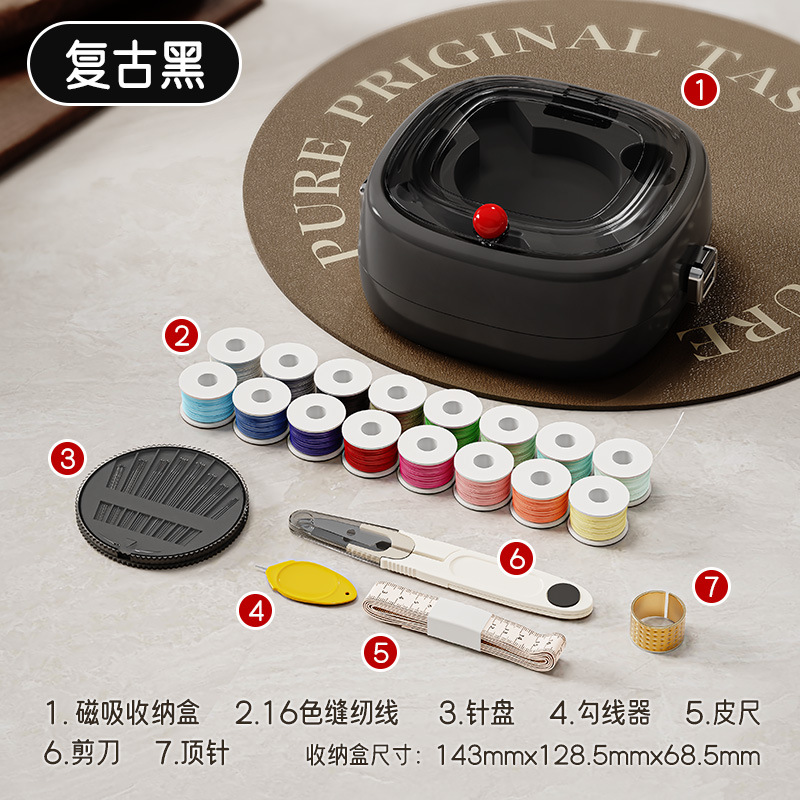 复古黑

PURE PRIGINAL TAS

URE

1

2

3

4

5

6

7

1. 磁吸收纳盒　2.16色缝纫线　3.针盘　4.勾线器　5.皮尺
6.剪刀　7.顶针　收纳盒尺寸：143mmx128.5mmx68.5mm