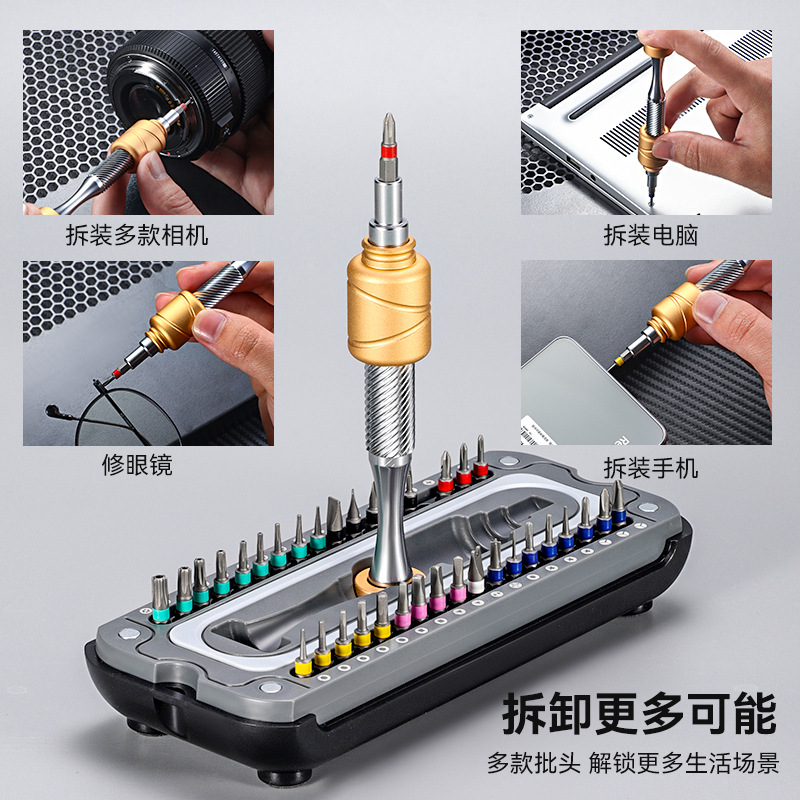 拆装多款相机

拆装电脑

修眼镜

拆装手机

拆卸更多可能

多款批头 解锁更多生活场景