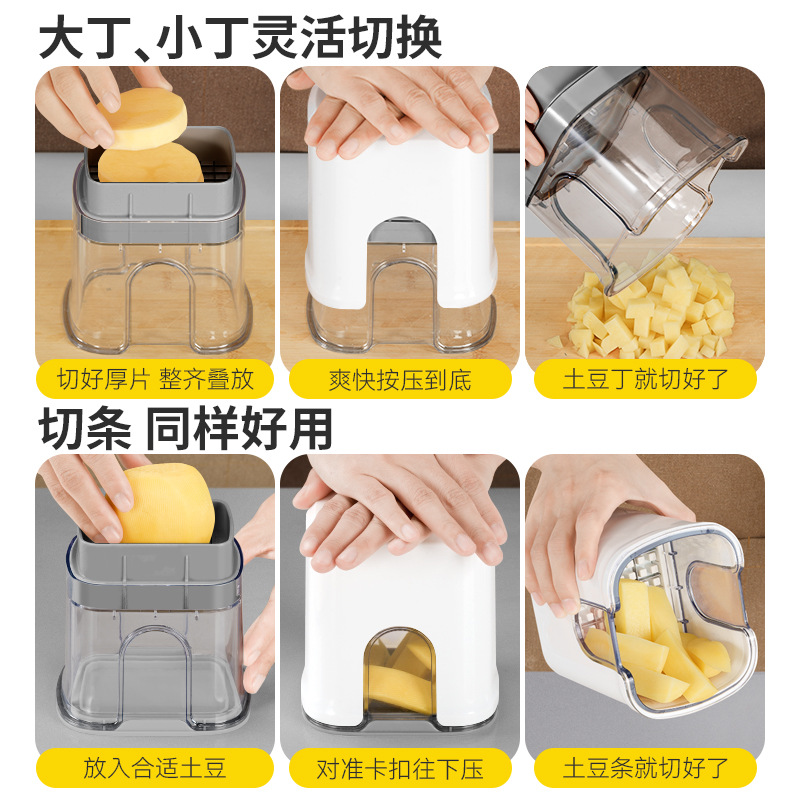 大丁、小丁灵活切换

切好厚片 整齐叠放

爽快按压到底

土豆丁就切好了

切条 同样好用

放入合适土豆

对准卡扣往下压

土豆条就切好了