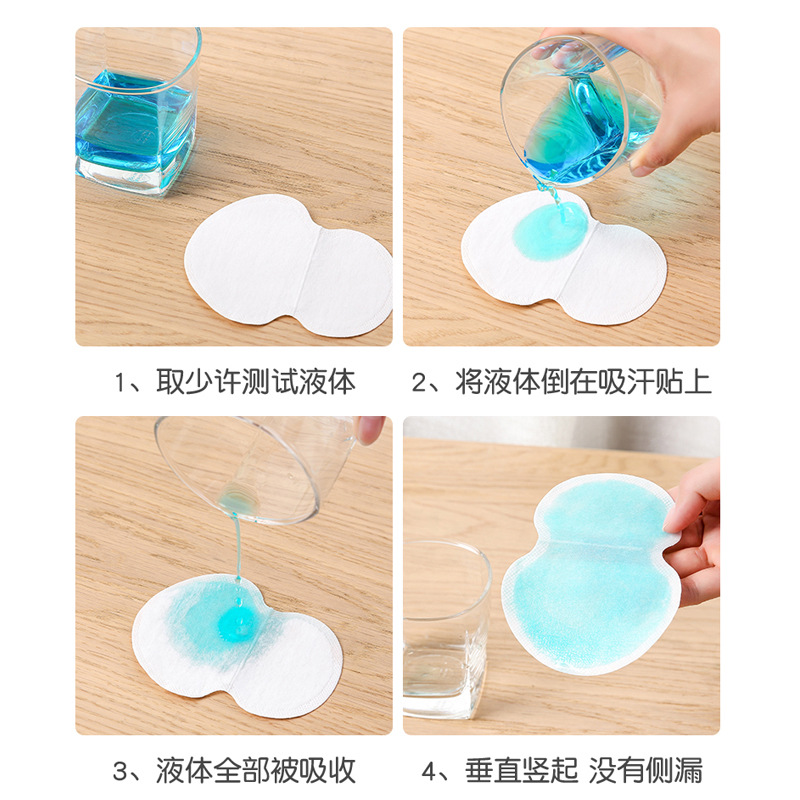 1、取少许测试液体

2、将液体倒在吸汗贴上

3、液体全部被吸收

4、垂直竖起 没有侧漏